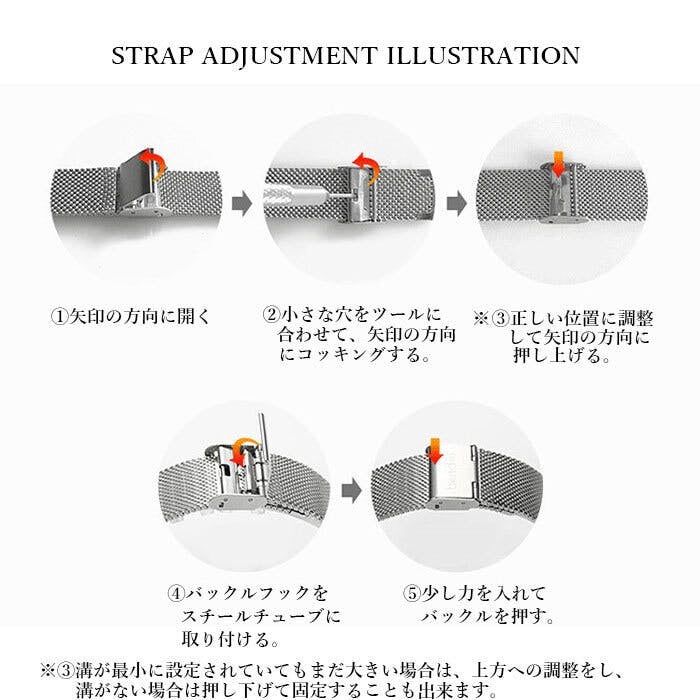 STRAP ADJUSTMENT ILLUSTRATION

①矢印の方向に開く

②小さな穴をツールに合わせて、矢印の方向にコッキングする。

※③正しい位置に調整して矢印の方向に押し上げる。

④バックルフックをスチールチューブに取り付ける。

⑤少し力を入れてバックルを押す。

※③溝が最小に設定されていてもまだ大きい場合は、上方への調整をし、溝がない場合は押し下げて固定することも出来ます。