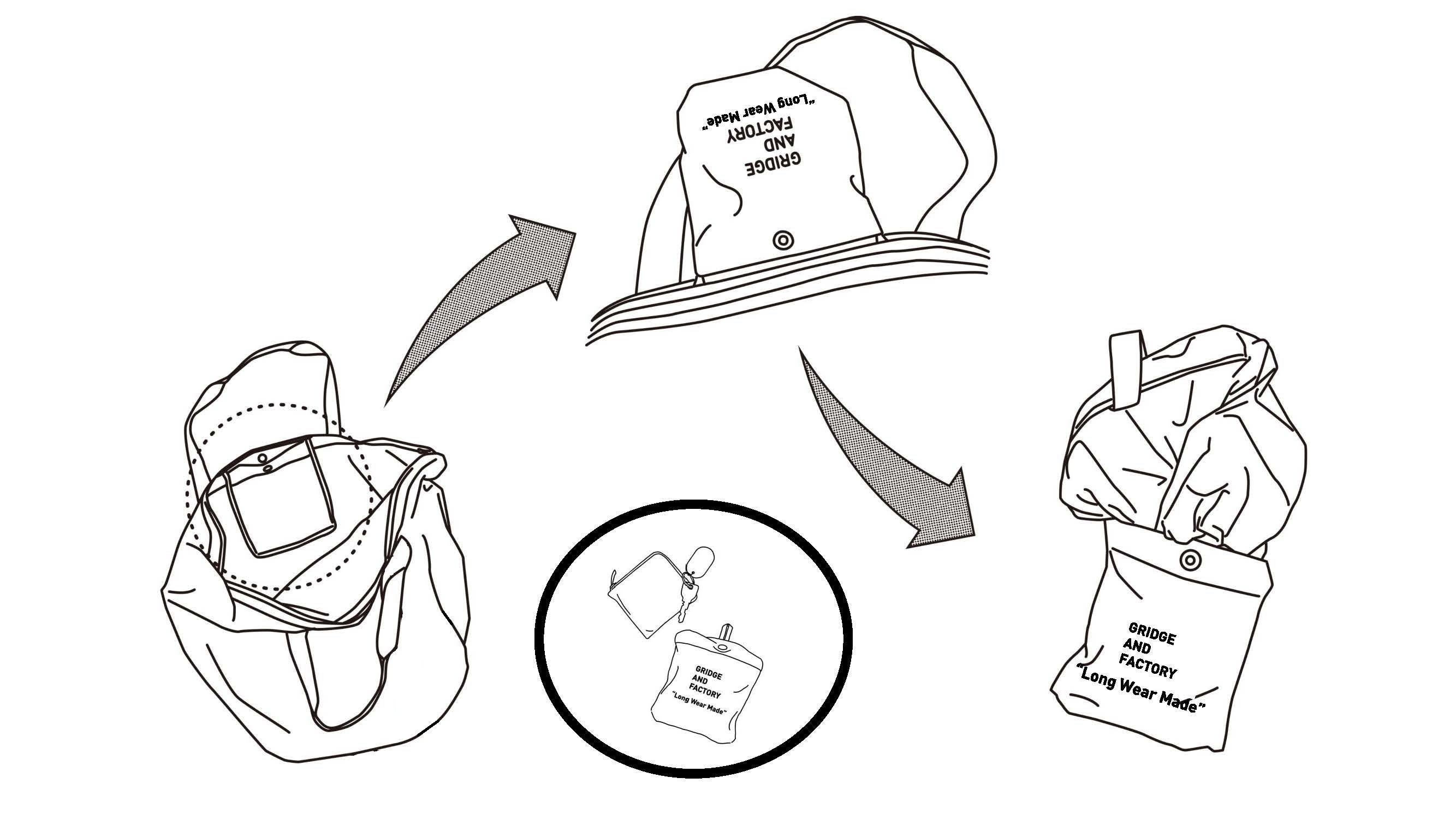 GRIDGE
AND
FACTORY
"Long Wear Made"

GRIDGE
AND
FACTORY
"Long Wear Made"

GRIDGE
AND
FACTORY
"Long Wear Made"