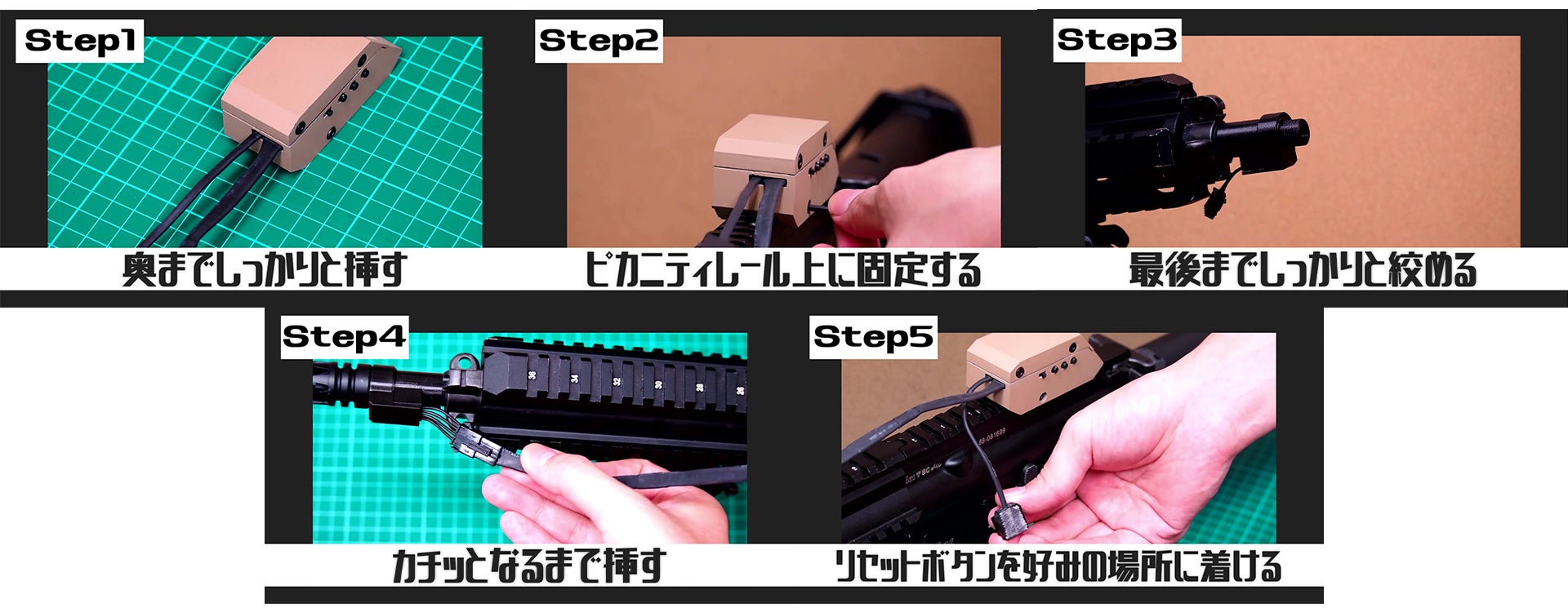 Step1
奥までしっかりと挿す

Step2
ピカニティレール上に固定する

Step3
最後までしっかりと絞める

Step4
カチッとなるまで挿す

Step5
リセットボタンを好みの場所に着ける