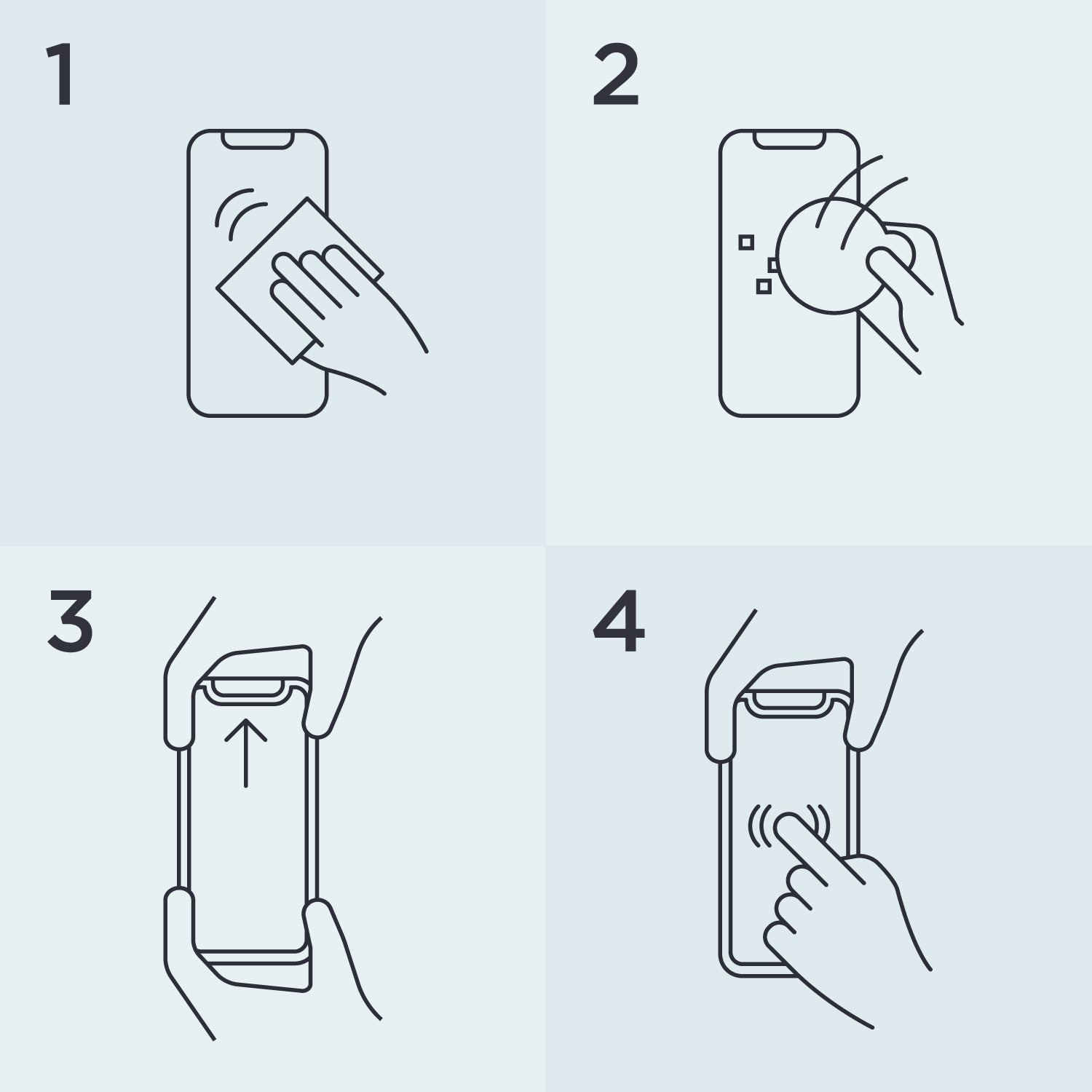 1

2

3

4