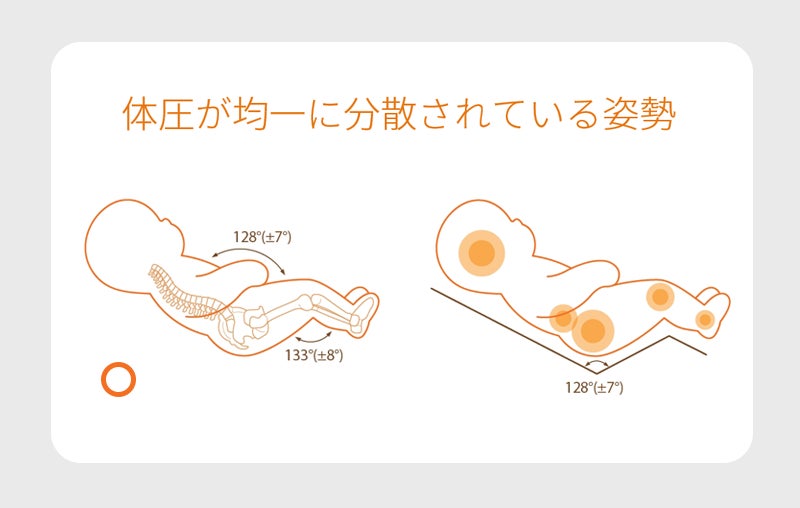 体圧が均一に分散されている姿勢

128°(±7°)

133°(±8°)

128°(±7°)