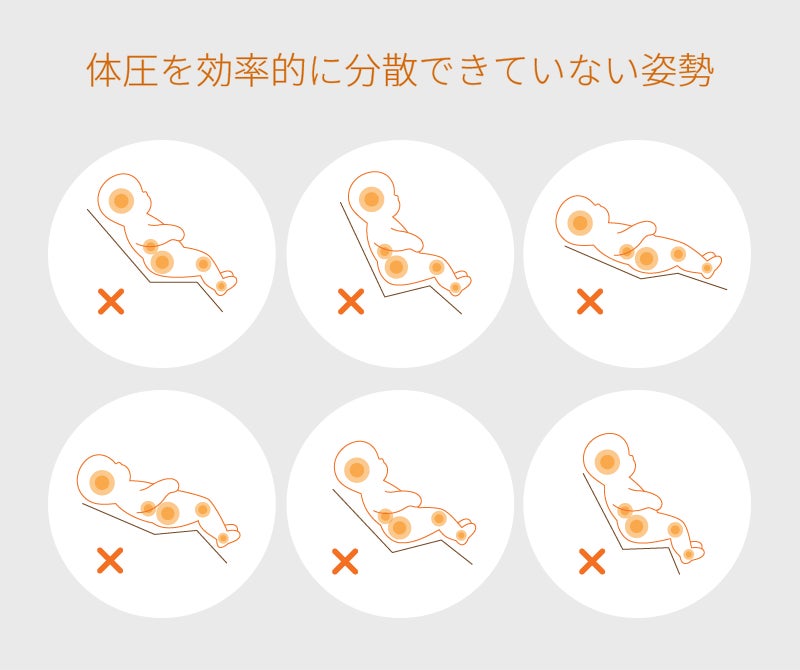 体圧を効率的に分散できていない姿勢

×

×

×

×

×

×