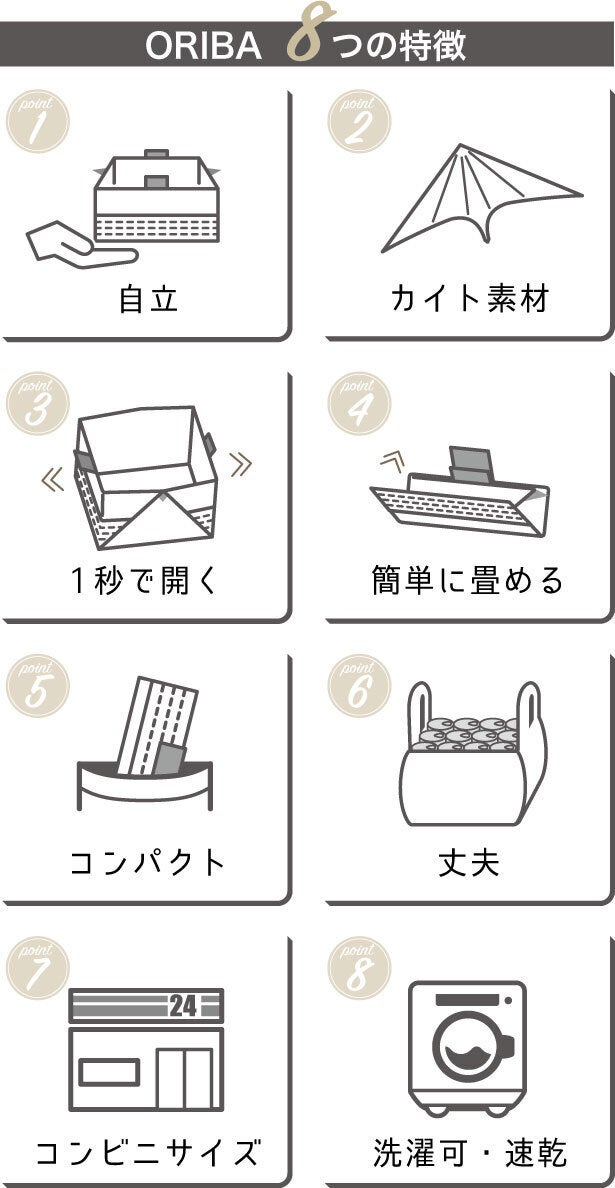 ORIBA 8つの特徴

point 1
自立

point 2
カイト素材

point 3
1秒で開く

point 4
簡単に畳める

point 5
コンパクト

point 6
丈夫

point 7
24
コンビニサイズ

point 8
洗濯可・速乾