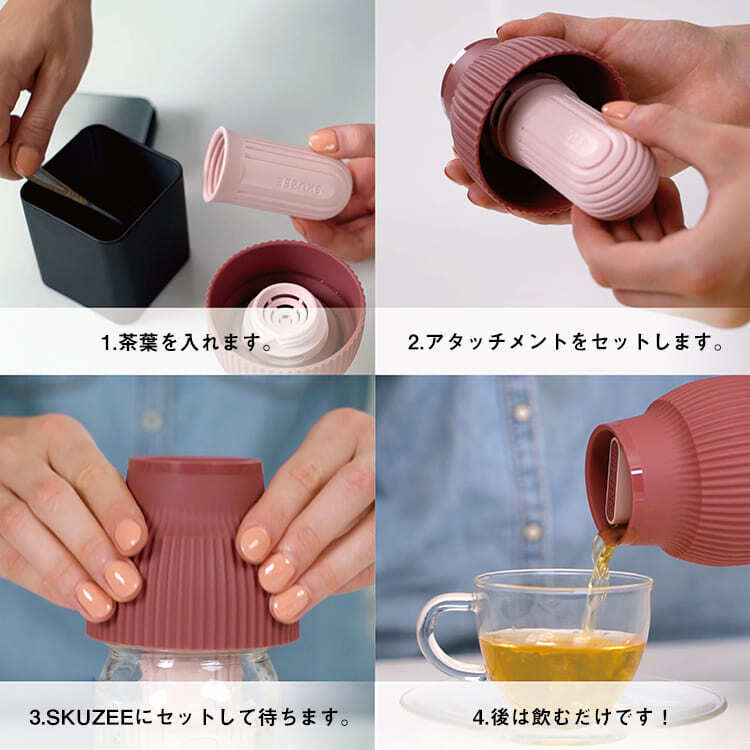 1.茶葉を入れます。

2.アタッチメントをセットします。

3.SKUZEEにセットして待ちます。

4.後は飲むだけです！