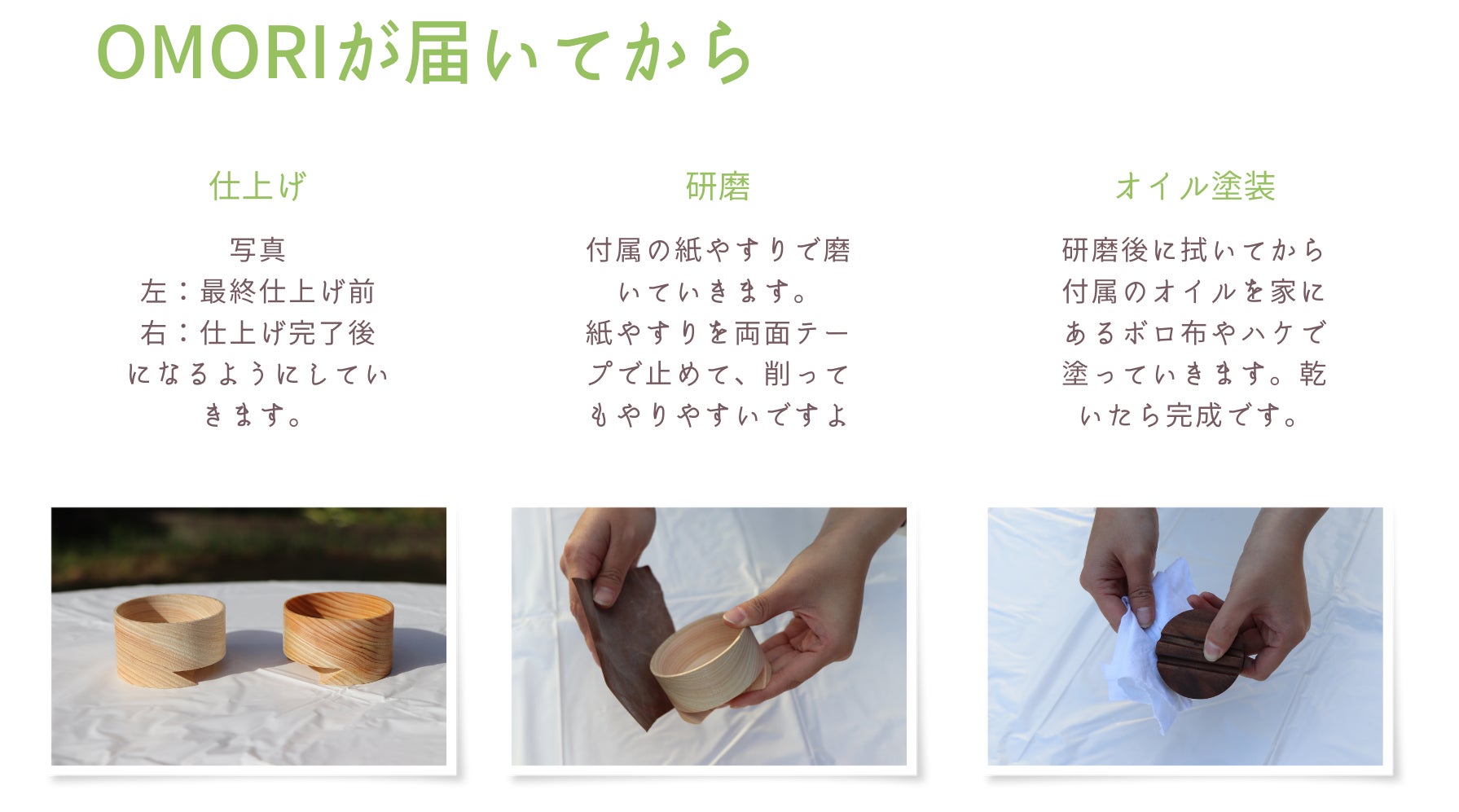 OMORIが届いてから

仕上げ

写真
左：最終仕上げ前
右：仕上げ完了後
になるようにしていきます。

研磨

付属の紙やすりで磨いていきます。
紙やすりを両面テープで止めて、削ってもやりやすいですよ

オイル塗装

研磨後に拭いてから付属のオイルを家にあるボロ布やハケで塗っていきます。乾いたら完成です。