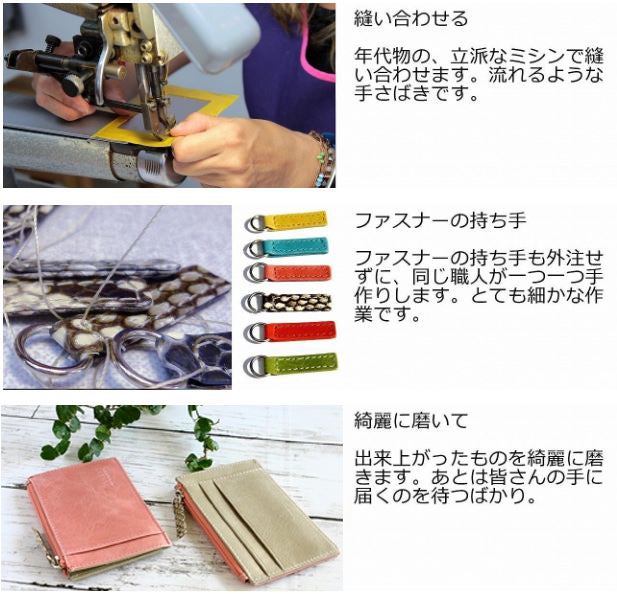 縫い合わせる

年代物の、立派なミシンで縫い合わせます。流れるような手さばきです。

ファスナーの持ち手

ファスナーの持ち手も外注せずに、同じ職人が一つ一つ手作りします。とても細かな作業です。

綺麗に磨いて

出来上がったものを綺麗に磨きます。あとは皆さんの手に届くのを待つばかり。