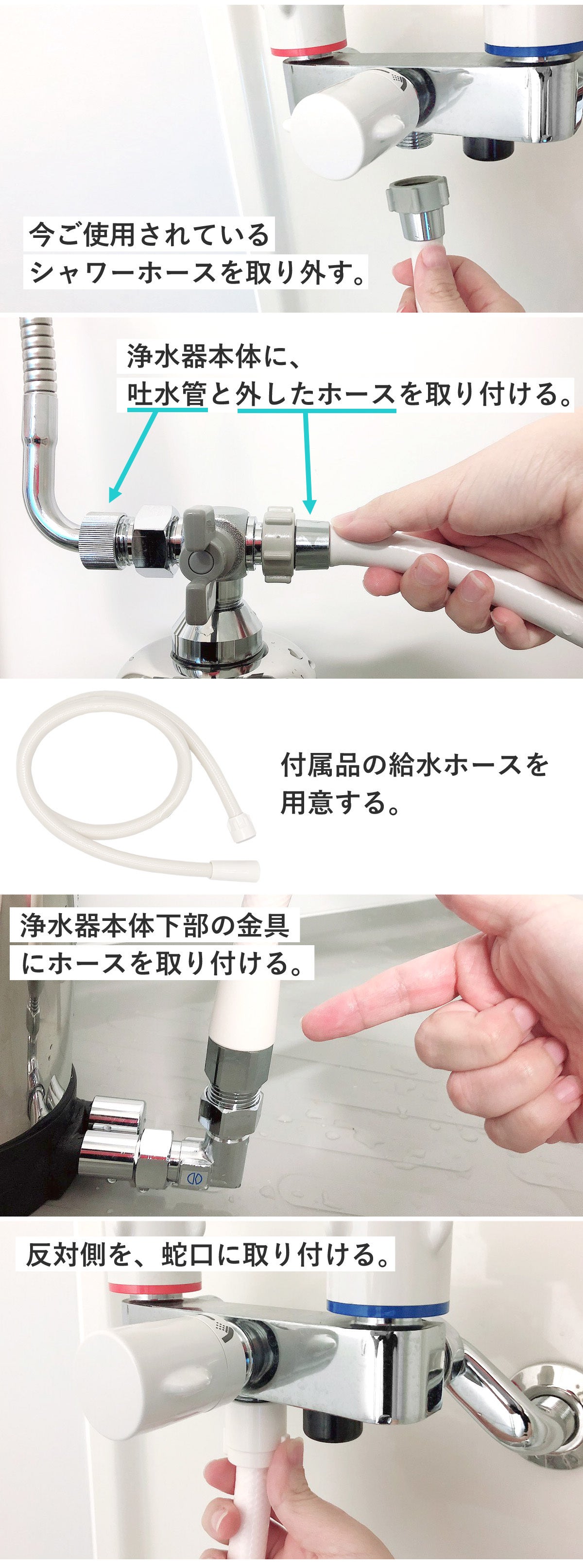 今ご使用されている
シャワーホースを取り外す。

浄水器本体に、
吐水管と外したホースを取り付ける。

付属品の給水ホースを
用意する。

浄水器本体下部の金具
にホースを取り付ける。

反対側を、蛇口に取り付ける。