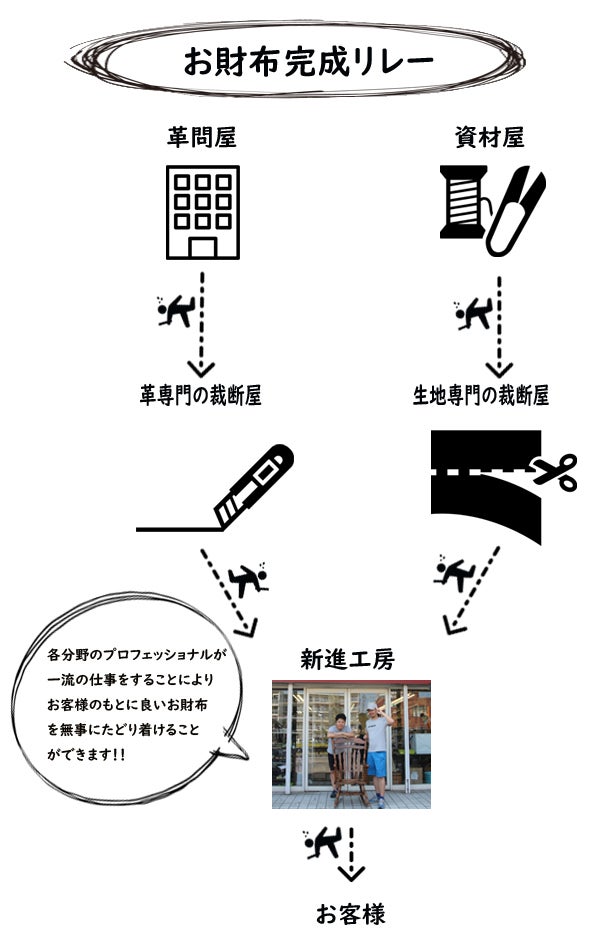 お財布完成リレー

革問屋

資材屋

革専門の裁断屋

生地専門の裁断屋

各分野のプロフェッショナルが一流の仕事をすることによりお客様のもとに良いお財布を無事にたどり着けることができます!!

新進工房

お客様