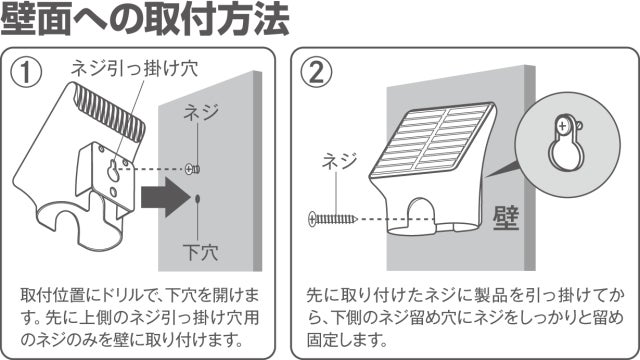 壁面への取付方法

①

ネジ引っ掛け穴

ネジ

下穴

取付位置にドリルで、下穴を開けます。先に上側のネジ引っ掛け穴用のネジのみを壁に取り付けます。

②

ネジ

壁

先に取り付けたネジに製品を引っ掛けてから、下側のネジ留め穴にネジをしっかりと留め固定します。