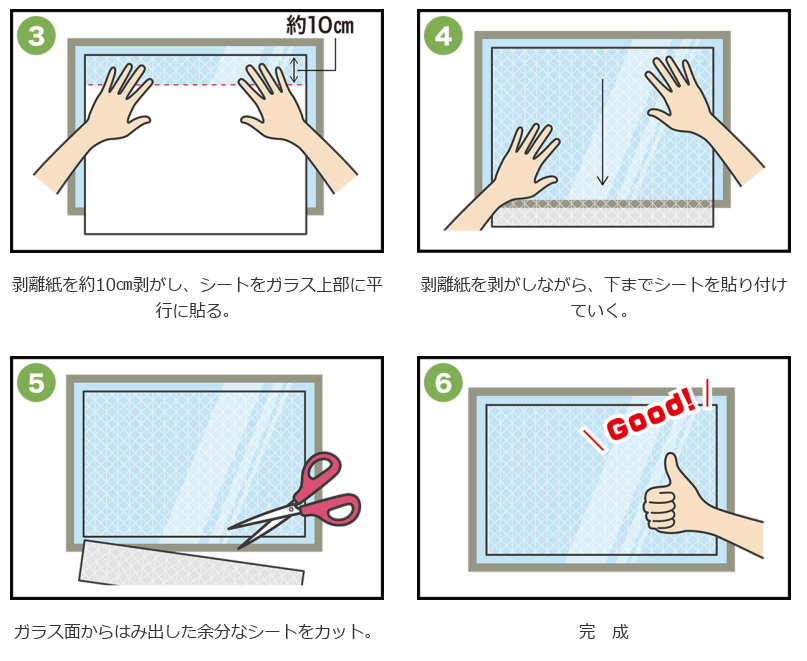 3

約10cm

剥離紙を約10cm剥がし、シートをガラス上部に平行に貼る。

4

剥離紙を剥がしながら、下までシートを貼り付けていく。

5

ガラス面からはみ出した余分なシートをカット。

6

Good!

完　成