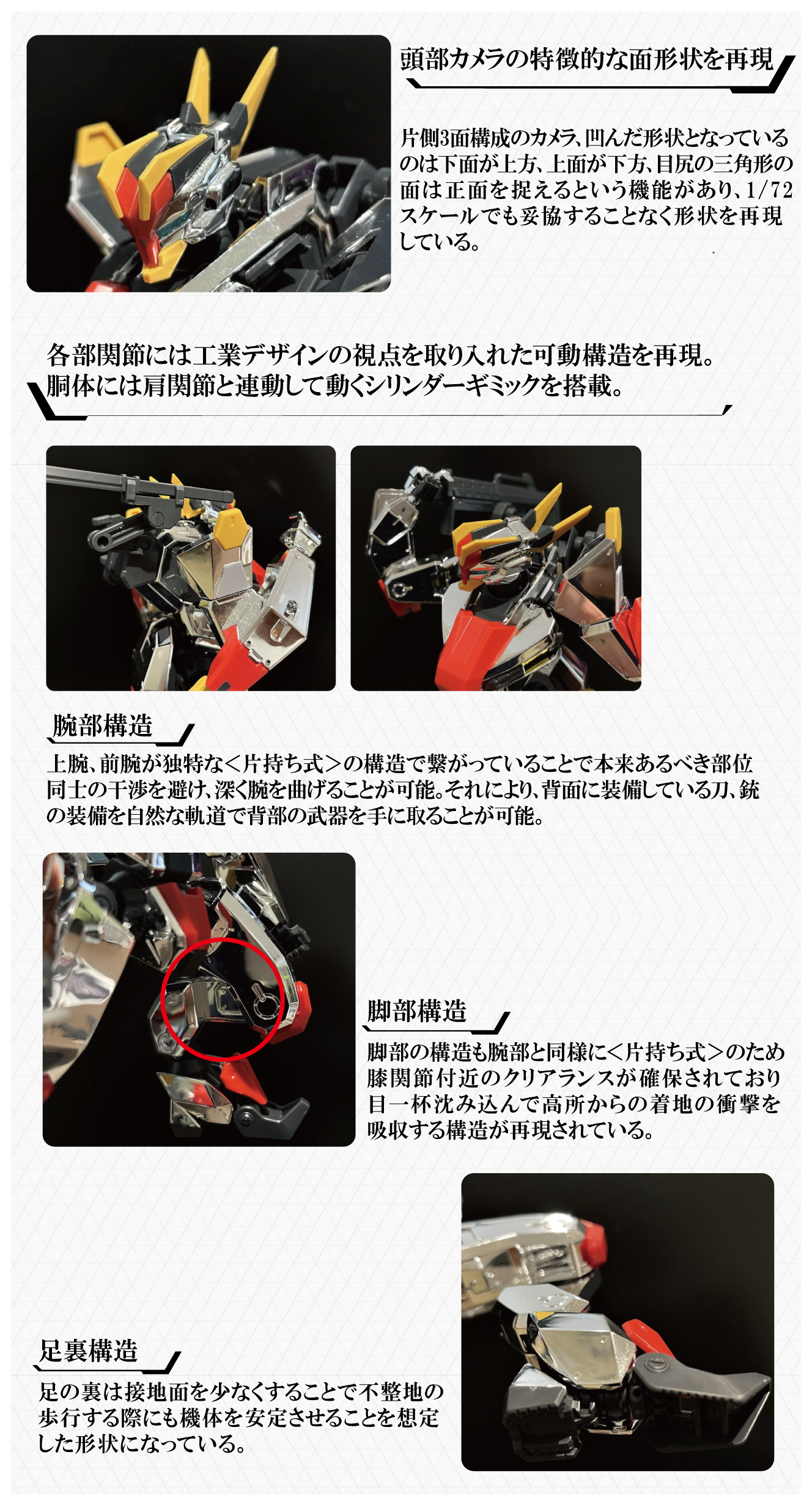 頭部カメラの特徴的な面形状を再現

片側3面構成のカメラ、凹んだ形状となっているのは下面が上方、上面が下方、目尻の三角形の面は正面を捉えるという機能があり、1/72スケールでも妥協することなく形状を再現している。

各部関節には工業デザインの視点を取り入れた可動構造を再現。
胴体には肩関節と連動して動くシリンダーギミックを搭載。

腕部構造

上腕、前腕が独特な＜片持ち式＞の構造で繋がっていることで本来あるべき部位同士の干渉を避け、深く腕を曲げることが可能。それにより、背面に装備している刀、銃の装備を自然な軌道で背部の武器を手に取ることが可能。

脚部構造

脚部の構造も腕部と同様に＜片持ち式＞のため膝関節付近のクリアランスが確保されており目一杯沈み込んで高所からの着地の衝撃を吸収する構造が再現されている。

足裏構造

足の裏は接地面を少なくすることで不整地の歩行する際にも機体を安定させることを想定した形状になっている。