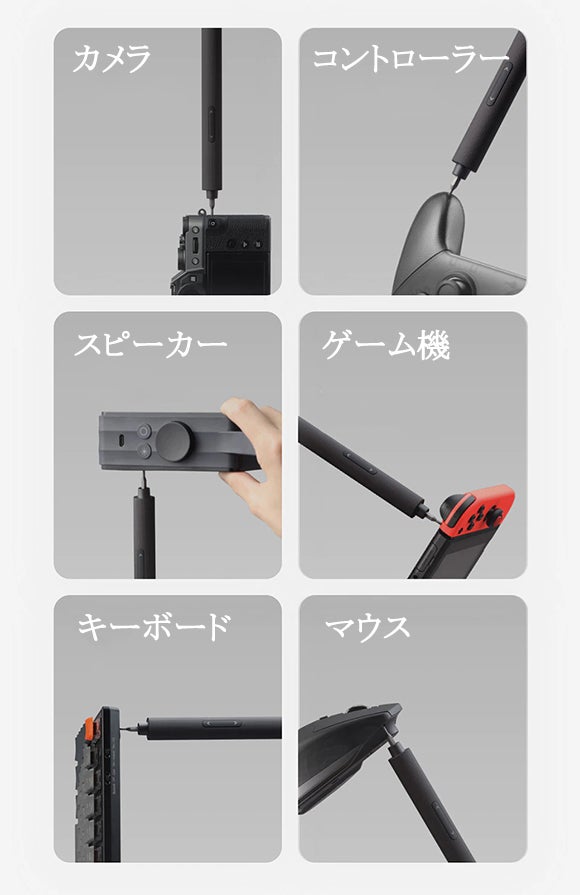 カメラ

コントローラー

スピーカー

ゲーム機

キーボード

マウス