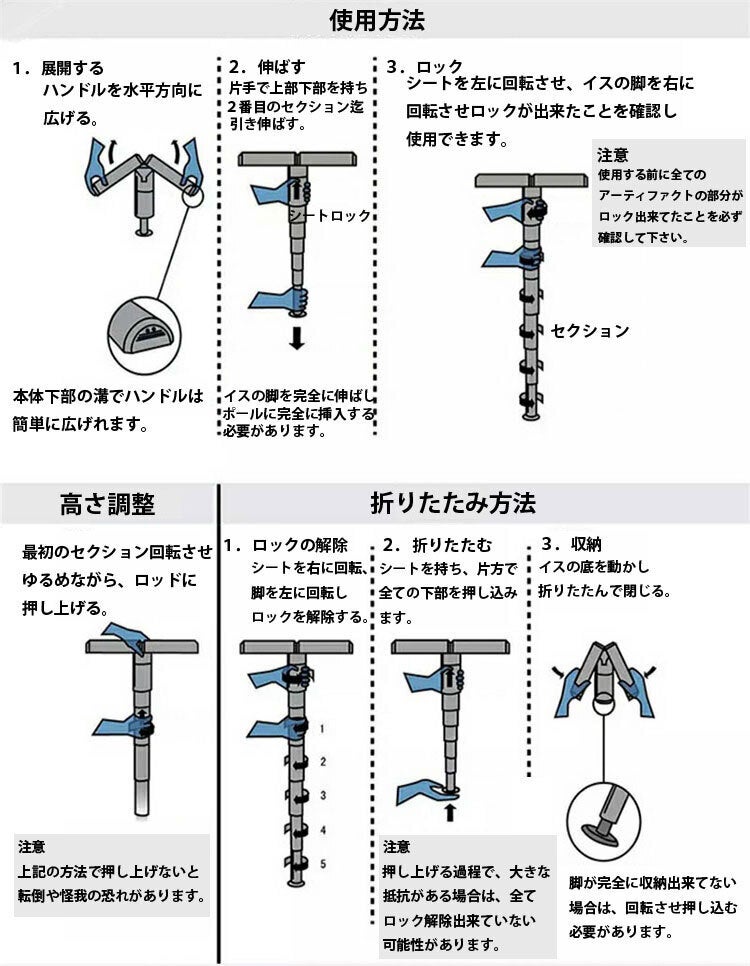 使用方法

1．展開する
ハンドルを水平方向に広げる。

本体下部の溝でハンドルは簡単に広げれます。

2．伸ばす
片手で上部下部を持ち2番目のセクション迄引き伸ばす。

シートロック

イスの脚を完全に伸ばしポールに完全に挿入する必要があります。

3．ロック
シートを左に回転させ、イスの脚を右に回転させロックが出来たことを確認し使用できます。

注意
使用する前に全てのアーティファクトの部分がロック出来てたことを必ず確認して下さい。

セクション

高さ調整

最初のセクション回転させゆるめながら、ロッドに押し上げる。

注意
上記の方法で押し上げないと転倒や怪我の恐れがあります。

折りたたみ方法

1．ロックの解除
シートを右に回転、脚を左に回転しロックを解除する。

1
2
3
4
5

2．折りたたむ
シートを持ち、片方で全ての下部を押し込みます。

注意
押し上げる過程で、大きな抵抗がある場合は、全てロック解除出来ていない可能性があります。

3．収納
イスの底を動かし折りたたんで閉じる。

脚が完全に収納出来てない場合は、回転させ押し込む必要があります。