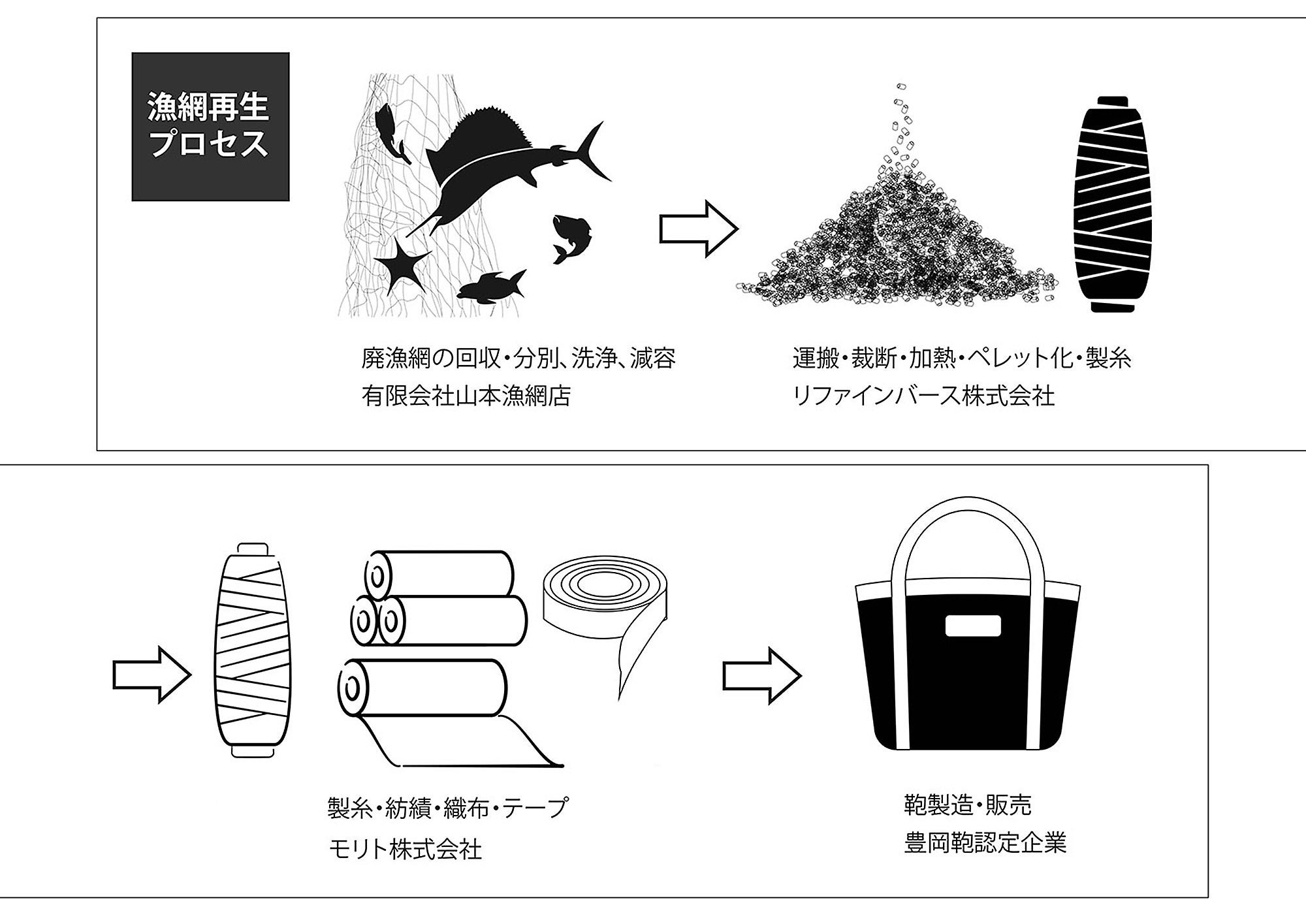 漁網再生
プロセス

廃漁網の回収・分別、洗浄、減容
有限会社山本漁網店

運搬・裁断・加熱・ペレット化・製糸
リファインバース株式会社

製糸・紡績・織布・テープ
モリト株式会社

鞄製造・販売
豊岡鞄認定企業