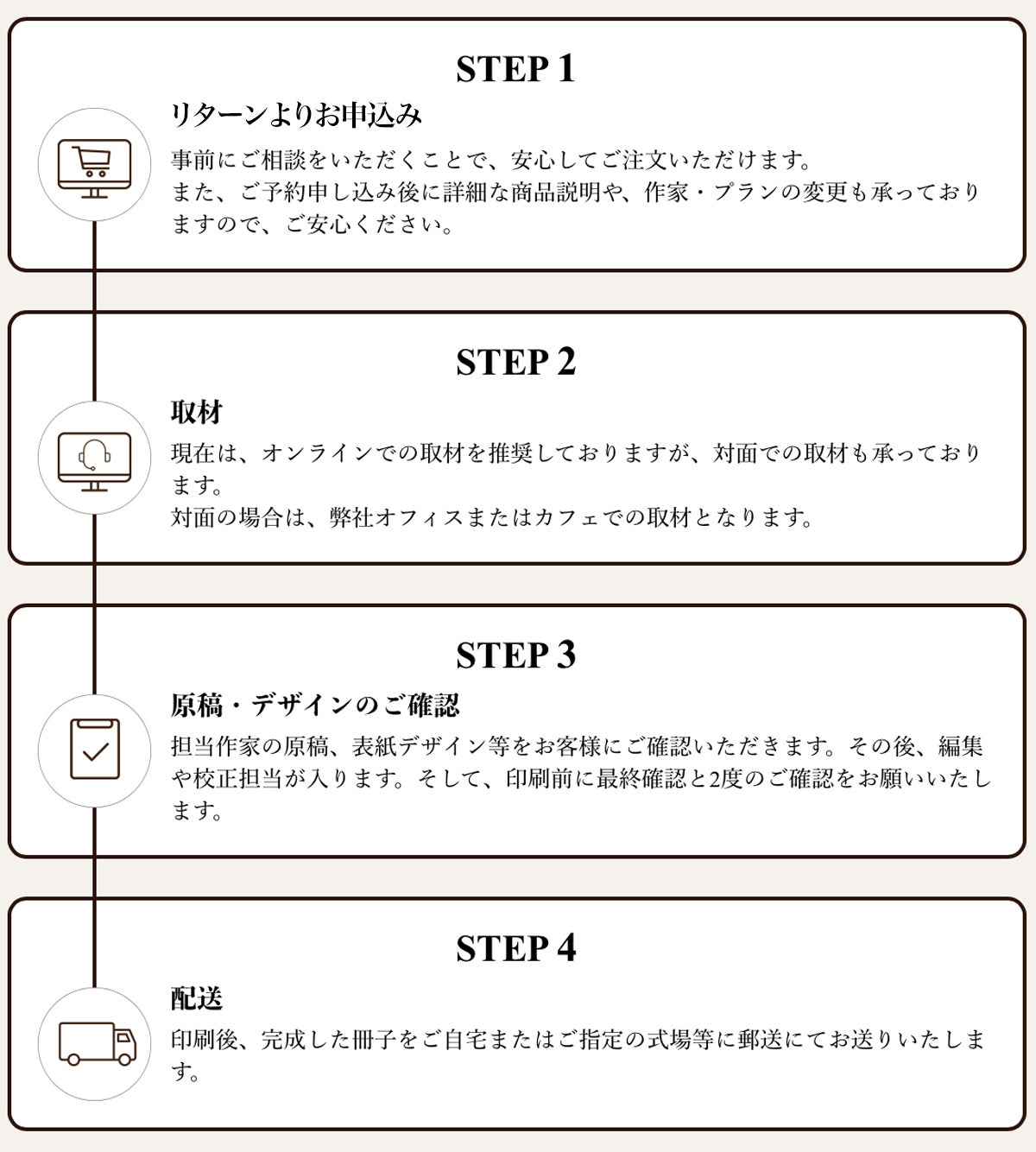 STEP 1

リターンよりお申込み

事前にご相談をいただくことで、安心してご注文いただけます。
また、ご予約申し込み後に詳細な商品説明や、作家・プランの変更も承っておりますので、ご安心ください。

STEP 2

取材

現在は、オンラインでの取材を推奨しておりますが、対面での取材も承っております。
対面の場合は、弊社オフィスまたはカフェでの取材となります。

STEP 3

原稿・デザインのご確認

担当作家の原稿、表紙デザイン等をお客様にご確認いただきます。その後、編集や校正担当が入ります。そして、印刷前に最終確認と2度のご確認をお願いいたします。

STEP 4

配送

印刷後、完成した冊子をご自宅またはご指定の式場等に郵送にてお送りいたします。