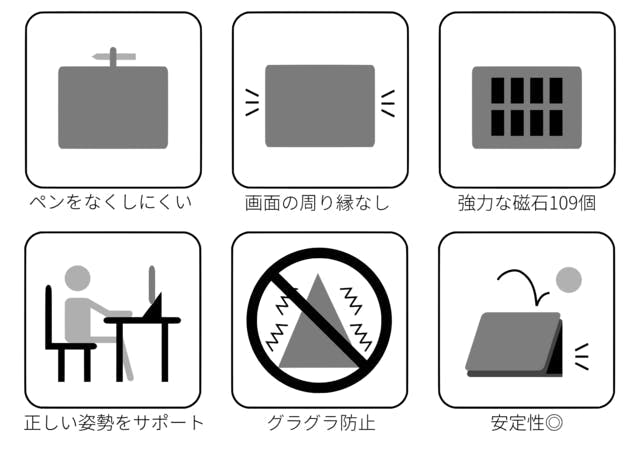 ペンをなくしにくい

画面の周り縁なし

強力な磁石109個

正しい姿勢をサポート

グラグラ防止

安定性◎