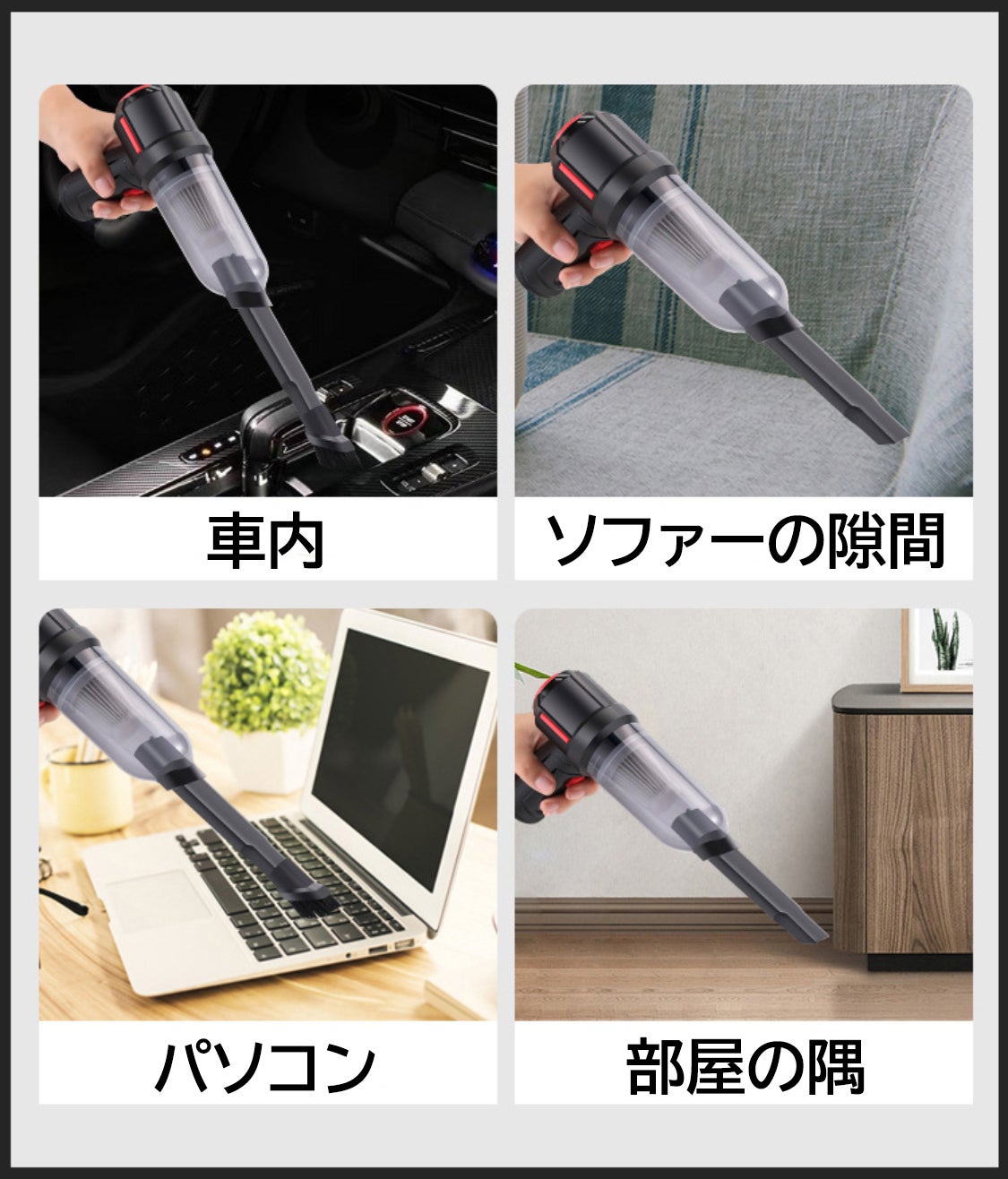 車内

ソファーの隙間

パソコン

部屋の隅