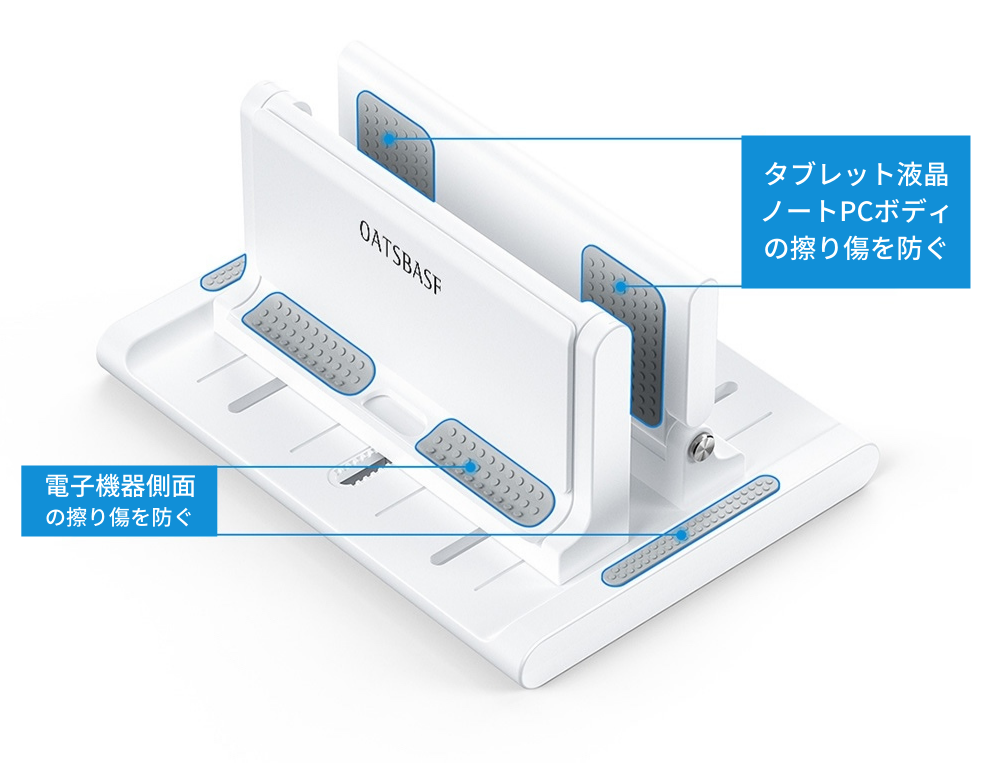 OATSBASF

タブレット液晶
ノートPCボディ
の擦り傷を防ぐ

電子機器側面
の擦り傷を防ぐ