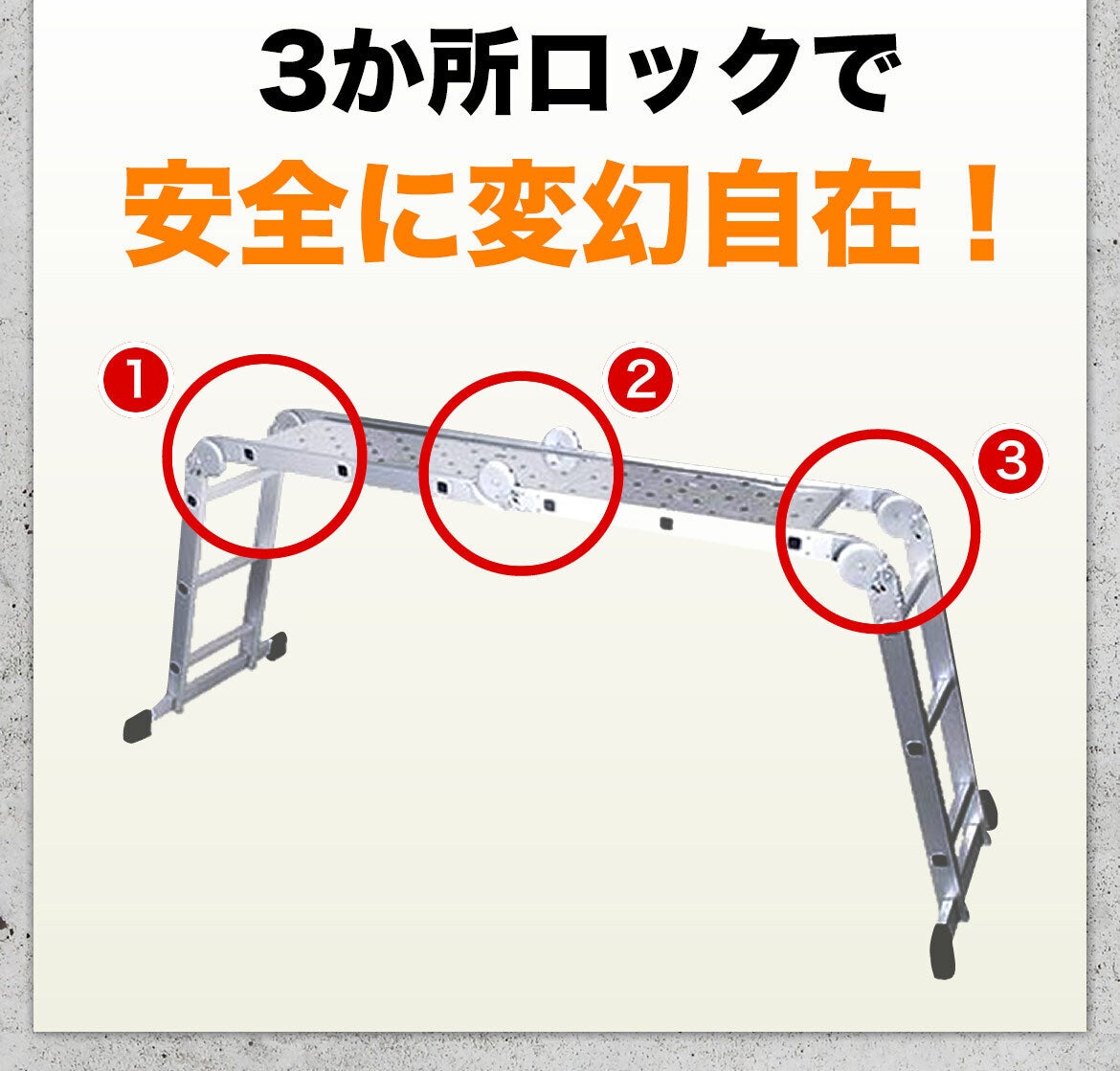 3か所ロックで
安全に変幻自在！

1
2
3