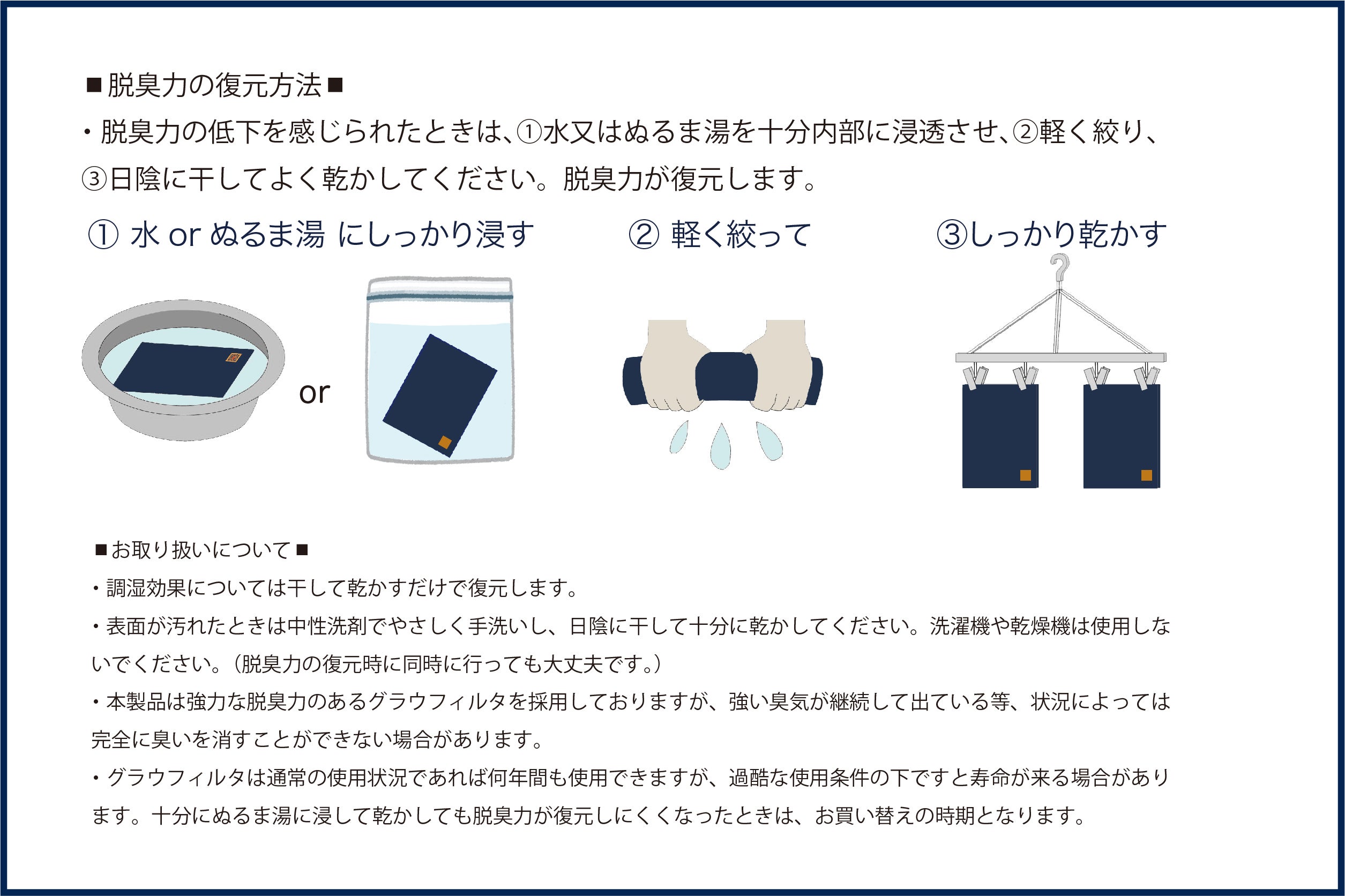 ■脱臭力の復元方法■

・脱臭力の低下を感じられたときは、①水又はぬるま湯を十分内部に浸透させ、②軽く絞り、③日陰に干してよく乾かしてください。脱臭力が復元します。

① 水 or ぬるま湯 にしっかり浸す

② 軽く絞って

③しっかり乾かす

or

■お取り扱いについて■

・調湿効果については干して乾かすだけで復元します。

・表面が汚れたときは中性洗剤でやさしく手洗いし、日陰に干して十分に乾かしてください。洗濯機や乾燥機は使用しないでください。（脱臭力の復元時に同時に行っても大丈夫です。）

・本製品は強力な脱臭力のあるグラウフィルタを採用しておりますが、強い臭気が継続して出ている等、状況によっては完全に臭いを消すことができない場合があります。

・グラウフィルタは通常の使用状況であれば何年間も使用できますが、過酷な使用条件の下ですと寿命が来る場合があります。十分にぬるま湯に浸して乾かしても脱臭力が復元しにくくなったときは、お買い替えの時期となります。