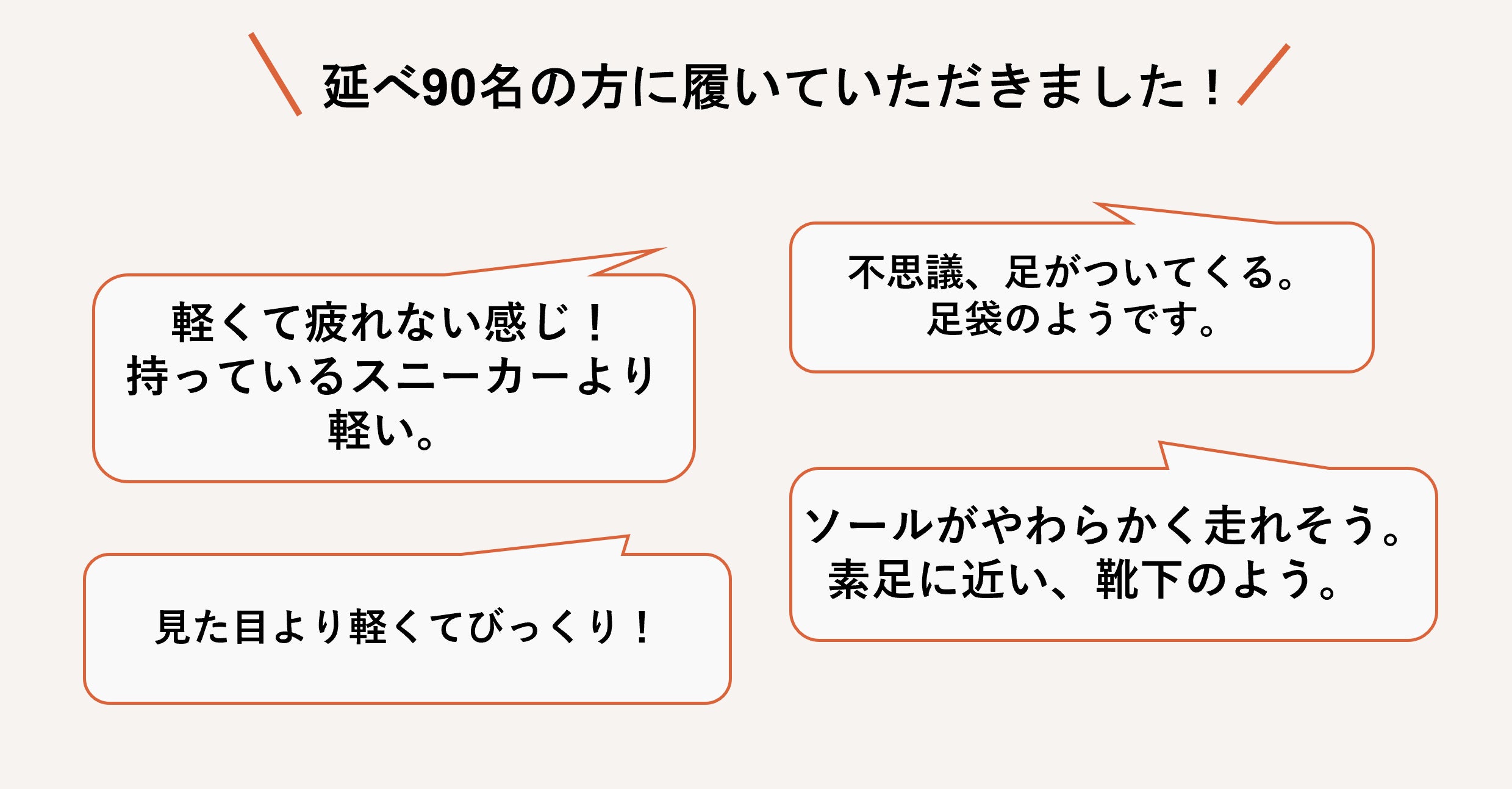 延べ90名の方に履いていただきました！

軽くて疲れない感じ！
持っているスニーカーより
軽い。

見た目より軽くてびっくり！

不思議、足がついてくる。
足袋のようです。

ソールがやわらかく走れそう。
素足に近い、靴下のよう。