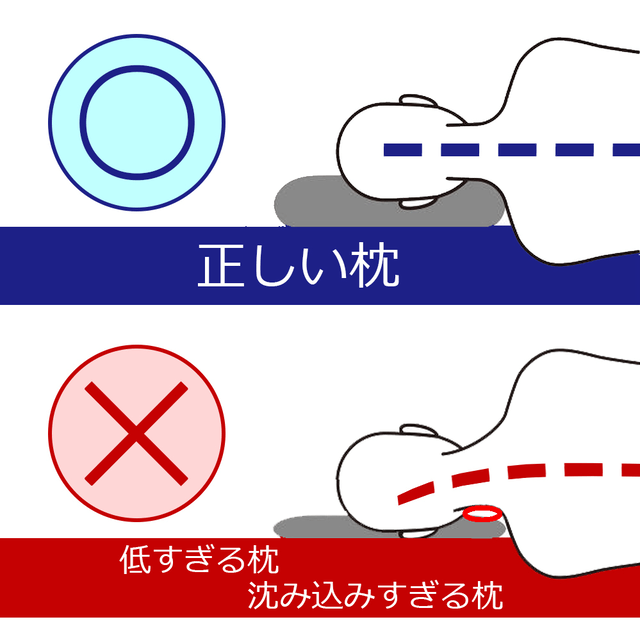 正しい枕

低すぎる枕
沈み込みすぎる枕