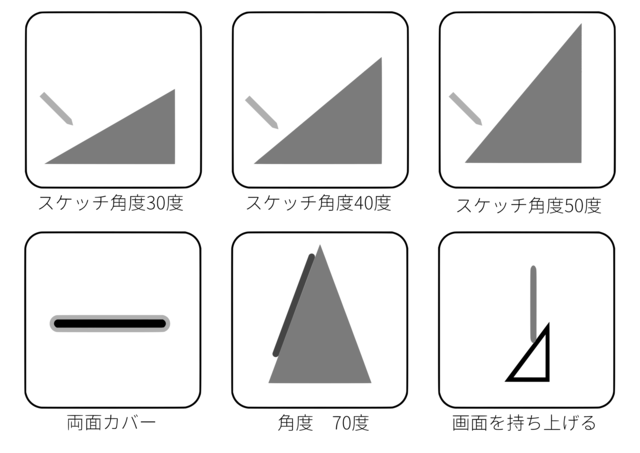 スケッチ角度30度

スケッチ角度40度

スケッチ角度50度

両面カバー

角度　70度

画面を持ち上げる