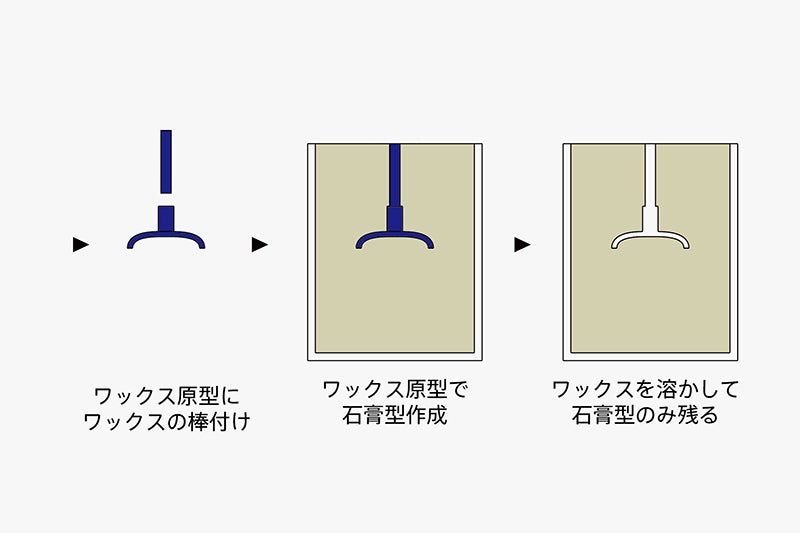 ワックス原型に
ワックスの棒付け

ワックス原型で
石膏型作成

ワックスを溶かして
石膏型のみ残る