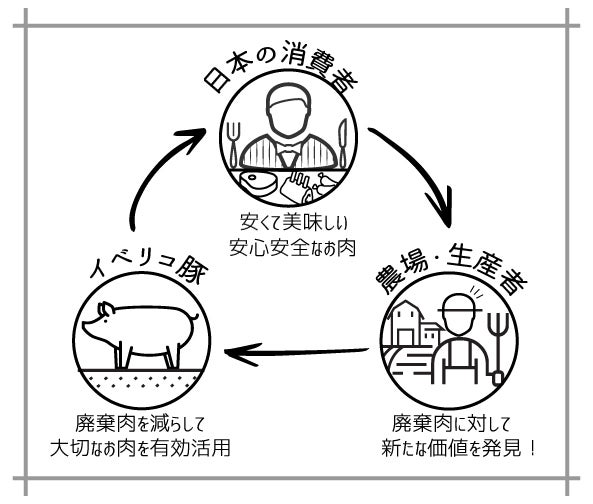 日本の消費者

安くて美味しい
安心安全なお肉

農場・生産者

廃棄肉に対して
新たな価値を発見！

イベリコ豚

廃棄肉を減らして
大切なお肉を有効活用