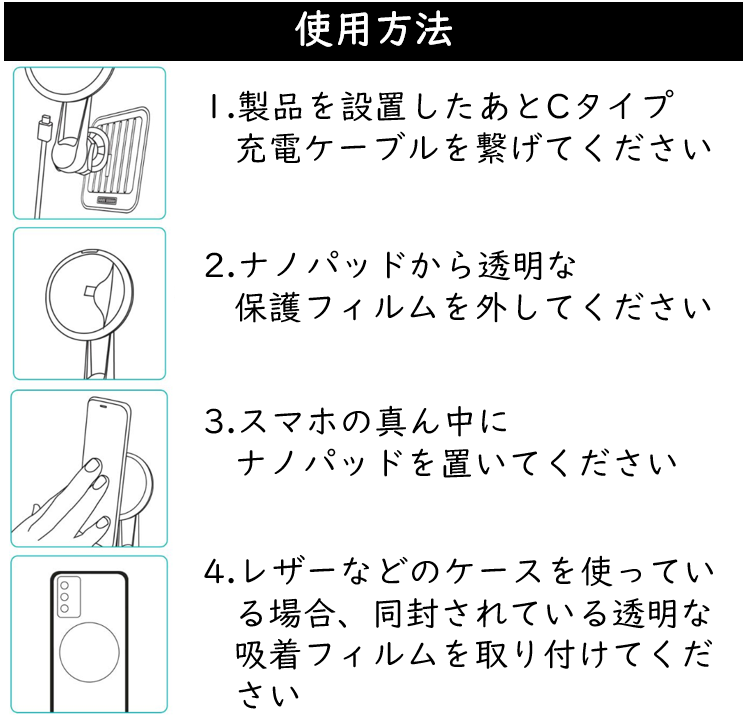 使用方法

1.製品を設置したあとCタイプ充電ケーブルを繋げてください

2.ナノパッドから透明な保護フィルムを外してください

3.スマホの真ん中にナノパッドを置いてください

4.レザーなどのケースを使っている場合、同封されている透明な吸着フィルムを取り付けてください