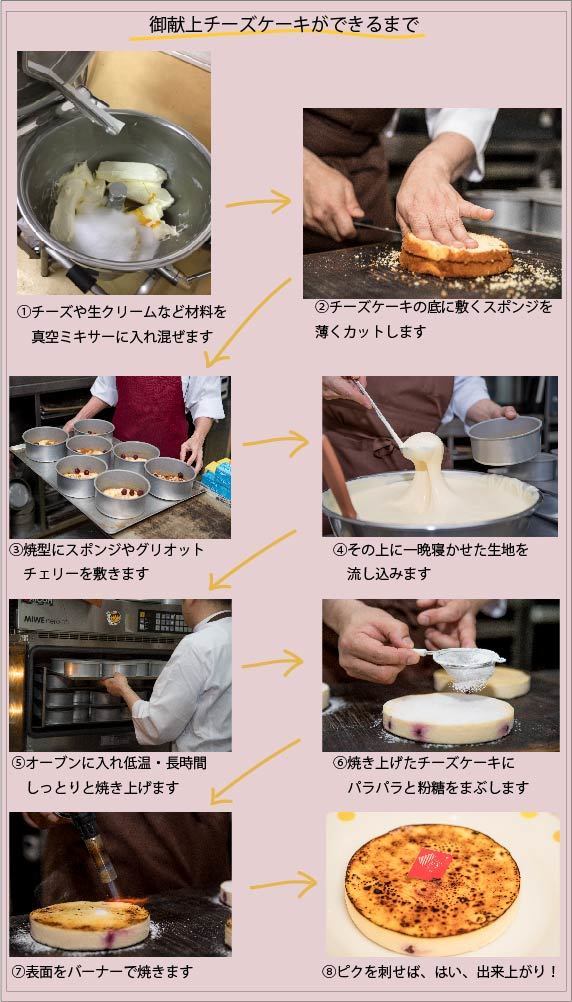 御献上チーズケーキができるまで

①チーズや生クリームなど材料を真空ミキサーに入れ混ぜます

②チーズケーキの底に敷くスポンジを薄くカットします

③焼型にスポンジやグリオットチェリーを敷きます

④その上に一晩寝かせた生地を流し込みます

MIWE

⑤オーブンに入れ低温・長時間しっとりと焼き上げます

⑥焼き上げたチーズケーキにパラパラと粉糖をまぶします

⑦表面をバーナーで焼きます

⑧ピクを刺せば、はい、出来上がり！