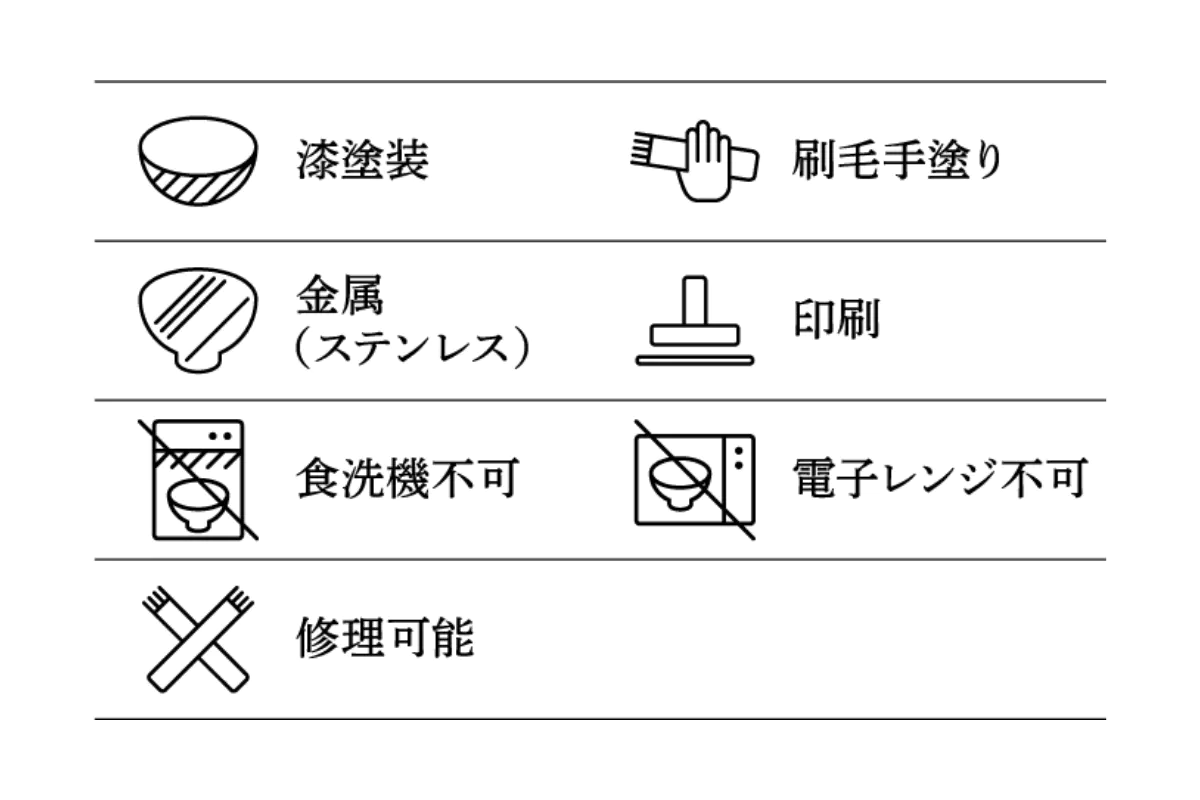 漆塗装

刷毛手塗り

金属
(ステンレス)

印刷

食洗機不可

電子レンジ不可

修理可能