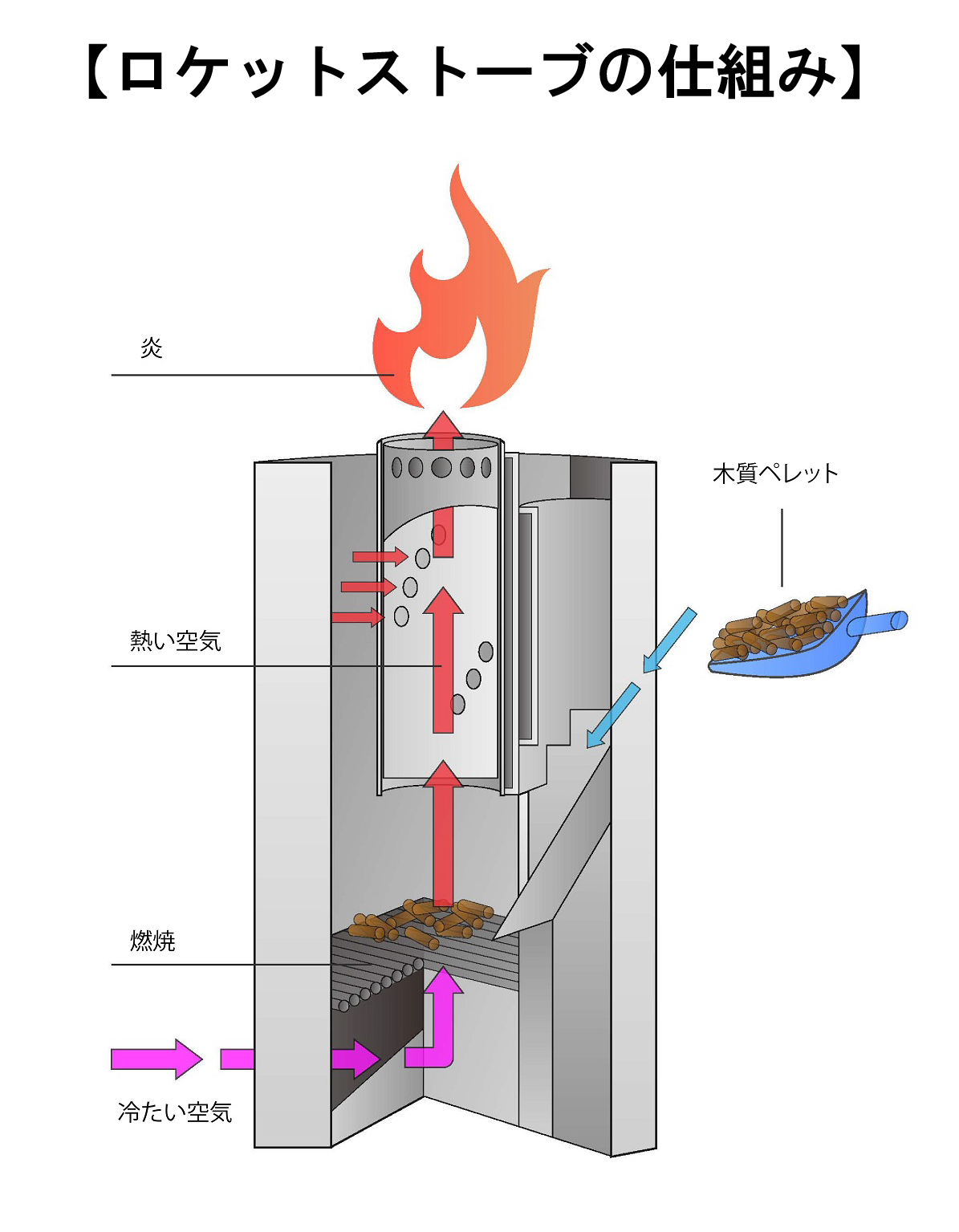 【ロケットストーブの仕組み】

炎

木質ペレット

熱い空気

燃焼

冷たい空気