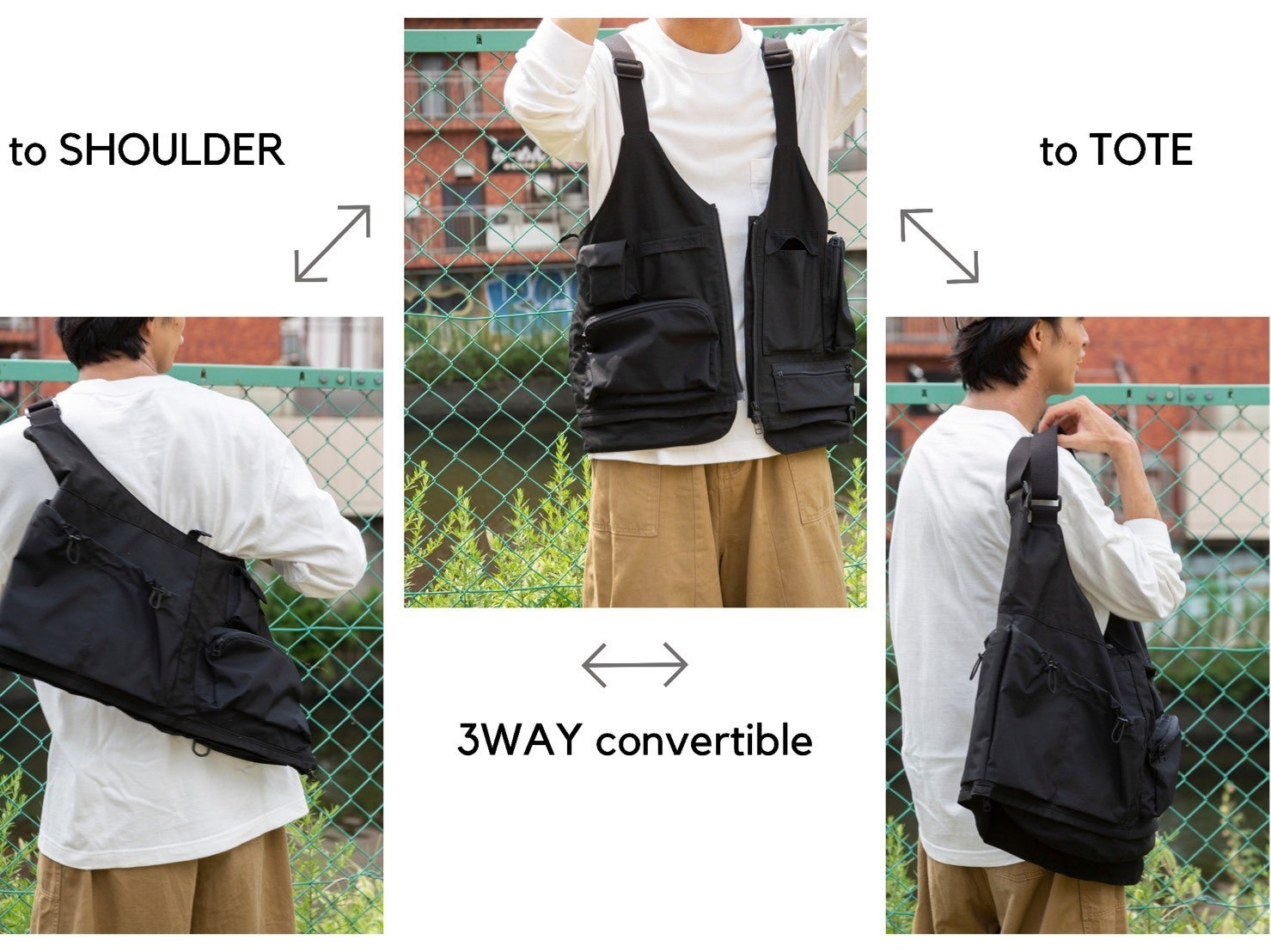 to SHOULDER

to TOTE

3WAY convertible