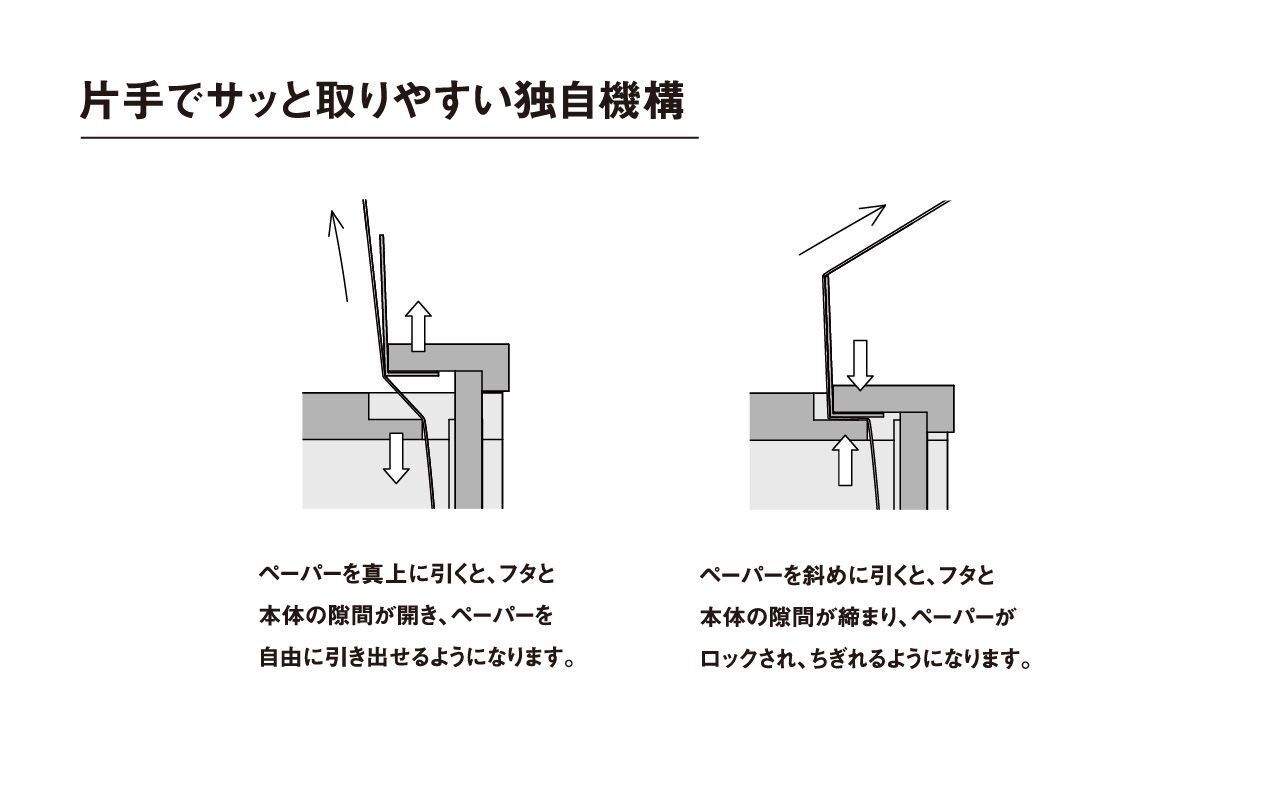 片手でサッと取りやすい独自機構

ペーパーを真上に引くと、フタと本体の隙間が開き、ペーパーを自由に引き出せるようになります。

ペーパーを斜めに引くと、フタと本体の隙間が締まり、ペーパーがロックされ、ちぎれるようになります。