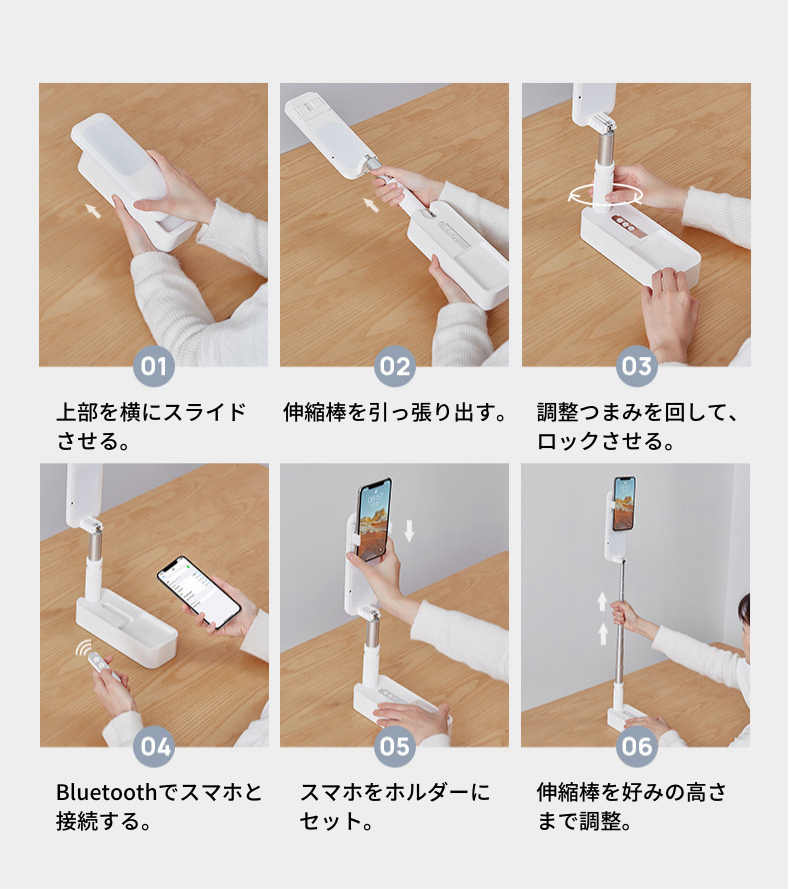 01
上部を横にスライドさせる。

02
伸縮棒を引っ張り出す。

03
調整つまみを回して、ロックさせる。

04
Bluetoothでスマホと接続する。

05
スマホをホルダーにセット。

06
伸縮棒を好みの高さまで調整。