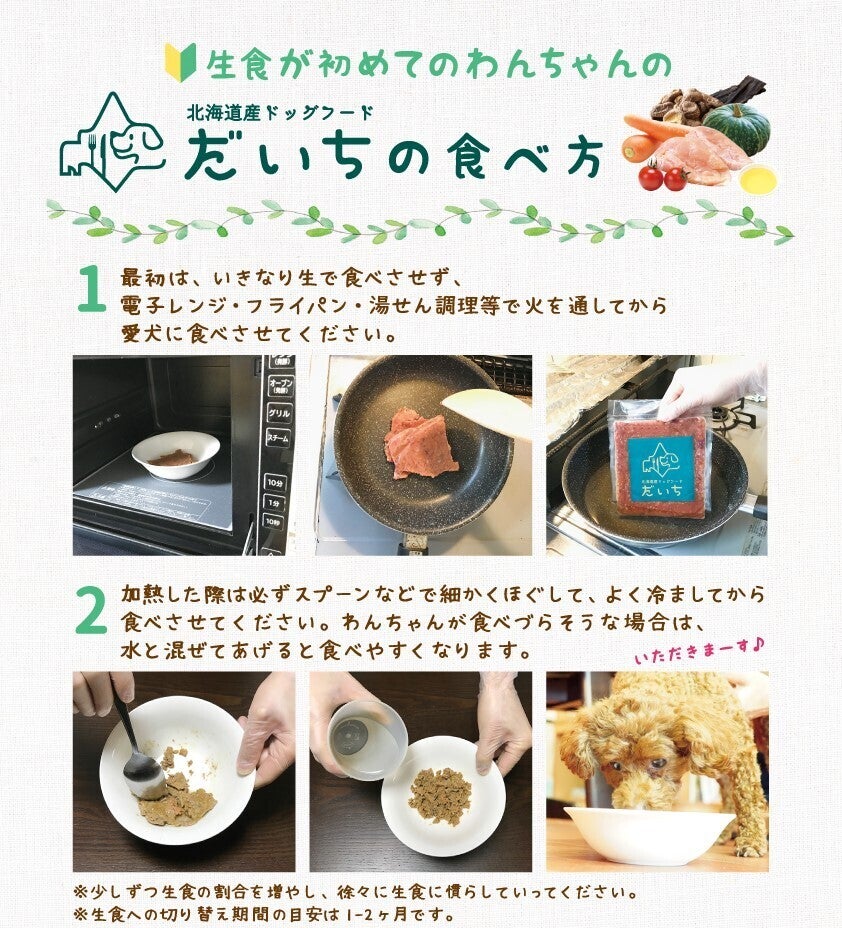 生食が初めてのわんちゃんの

北海道産ドッグフード
だいちの食べ方

1 最初は、いきなり生で食べさせず、電子レンジ・フライパン・湯せん調理等で火を通してから愛犬に食べさせてください。

オーブン
グリル
スチーム
10分
1分
10秒

北海道産ドッグフード
だいち

2 加熱した際は必ずスプーンなどで細かくほぐして、よく冷ましてから食べさせてください。わんちゃんが食べづらそうな場合は、水と混ぜてあげると食べやすくなります。

いただきまーす♪

※少しずつ生食の割合を増やし、徐々に生食に慣らしていってください。
※生食への切り替え期間の目安は1-2ヶ月です。