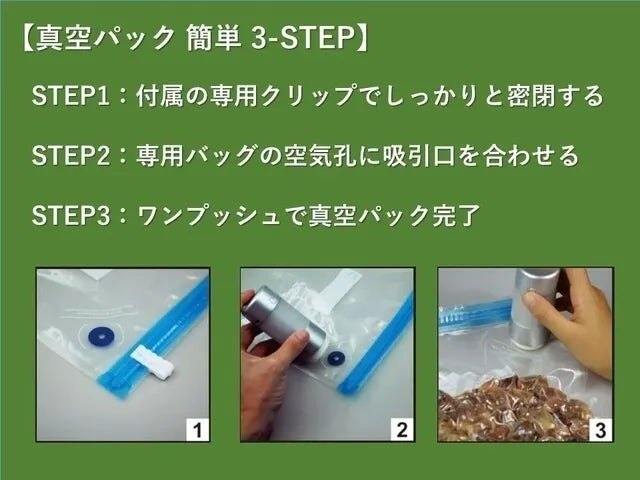 【真空パック 簡単 3-STEP】

STEP1：付属の専用クリップでしっかりと密閉する

STEP2：専用バッグの空気孔に吸引口を合わせる

STEP3：ワンプッシュで真空パック完了

1

2

3