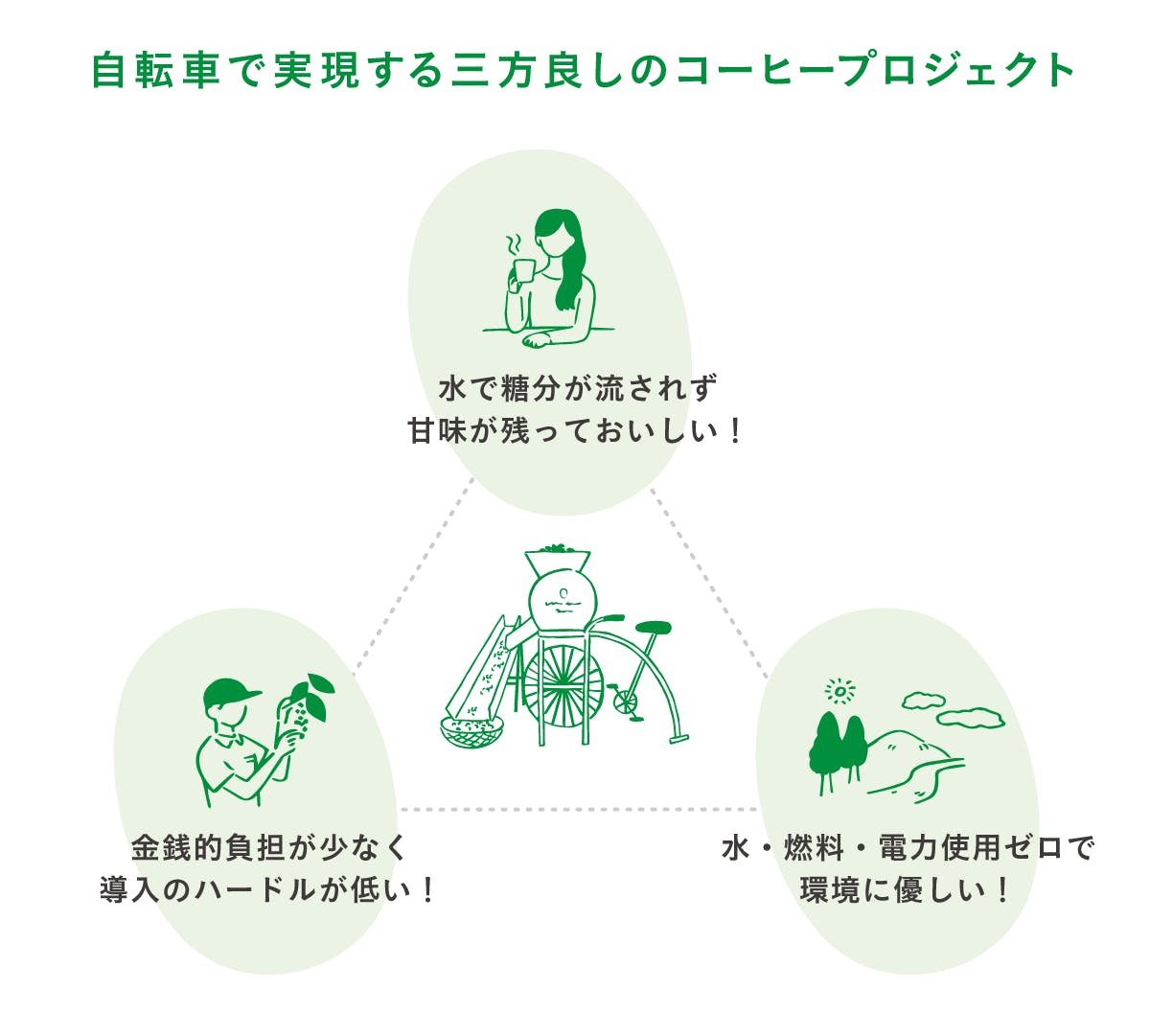 自転車で実現する三方良しのコーヒープロジェクト

水で糖分が流されず
甘味が残っておいしい！

金銭的負担が少なく
導入のハードルが低い！

水・燃料・電力使用ゼロで
環境に優しい！