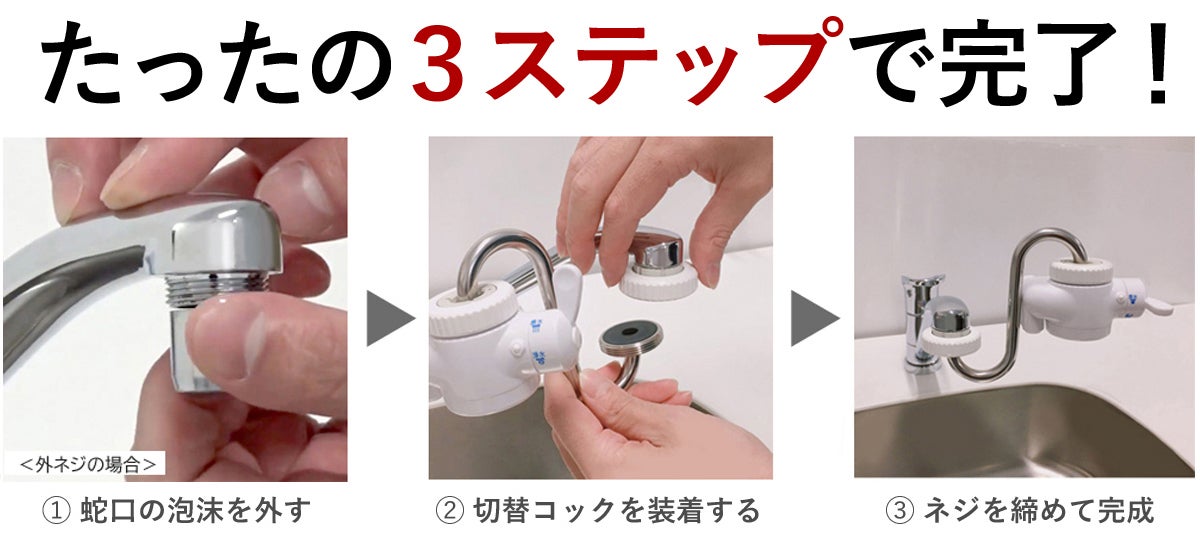 たったの３ステップで完了！

＜外ネジの場合＞

① 蛇口の泡沫を外す

② 切替コックを装着する

③ ネジを締めて完成