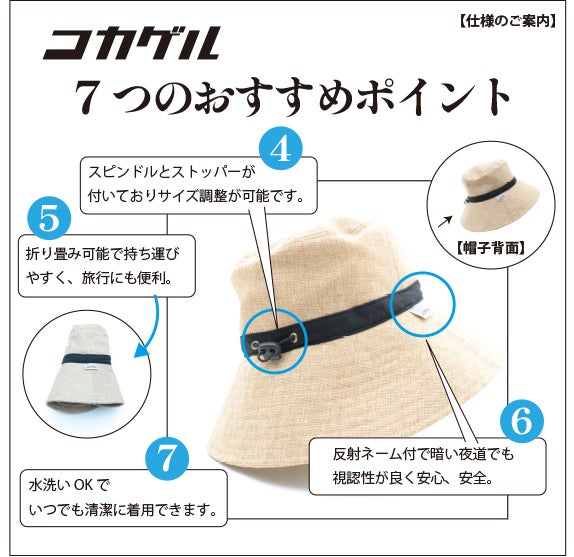 【仕様のご案内】

コカゲル

７つのおすすめポイント

4

スピンドルとストッパーが付いておりサイズ調整が可能です。

【帽子背面】

5

折り畳み可能で持ち運びやすく、旅行にも便利。

6

反射ネーム付で暗い夜道でも視認性が良く安心、安全。

7

水洗い OK でいつでも清潔に着用できます。