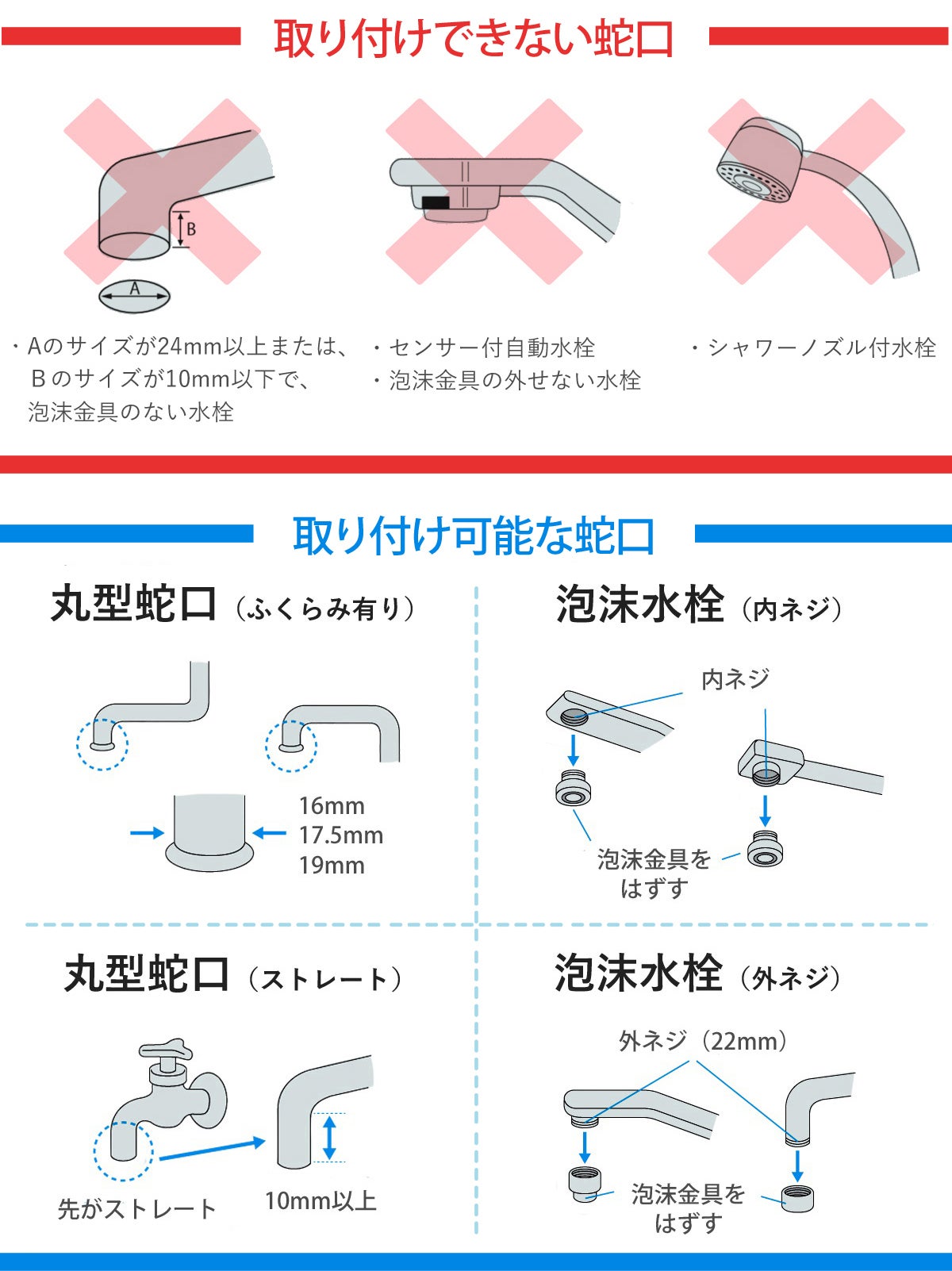 取り付けできない蛇口

B

A

・Aのサイズが24mm以上または、Bのサイズが10mm以下で、泡沫金具のない水栓

・センサー付自動水栓
・泡沫金具の外せない水栓

・シャワーノズル付水栓

取り付け可能な蛇口

丸型蛇口（ふくらみ有り）

16mm
17.5mm
19mm

泡沫水栓（内ネジ）

内ネジ

泡沫金具をはずす

丸型蛇口（ストレート）

先がストレート

10mm以上

泡沫水栓（外ネジ）

外ネジ（22mm）

泡沫金具をはずす