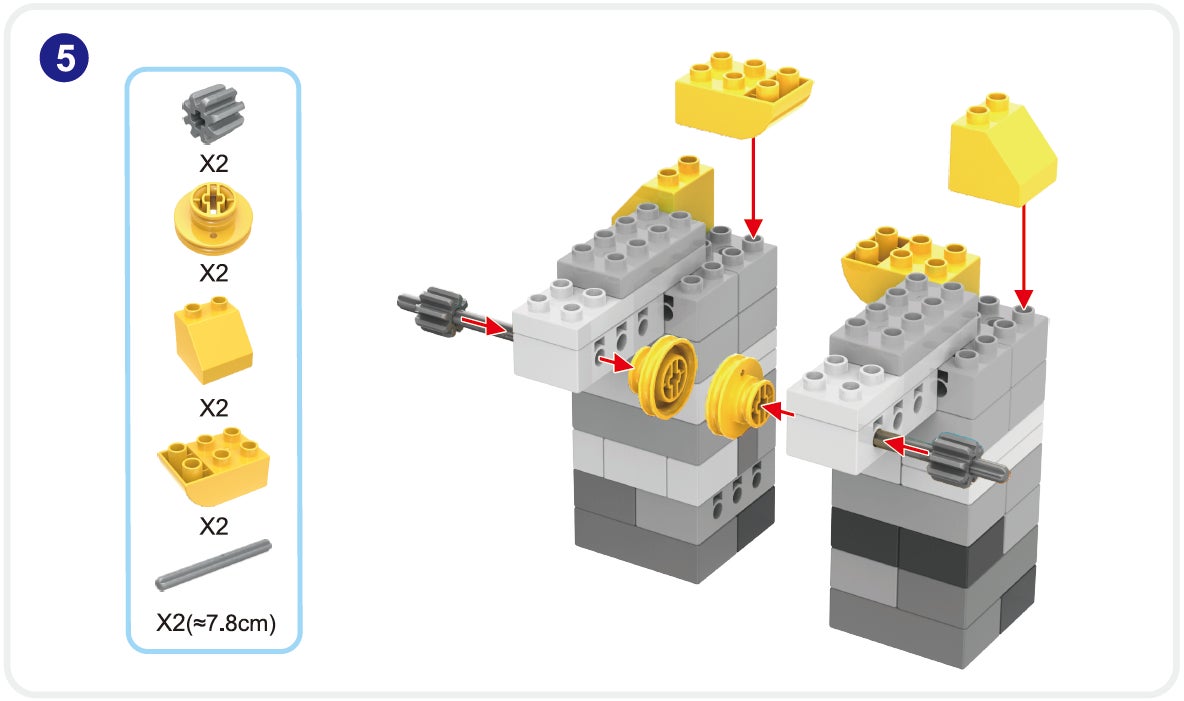 5

X2

X2

X2

X2

X2(≈7.8cm)