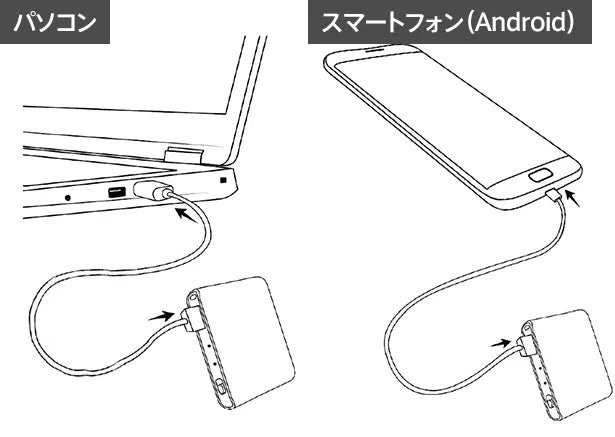 パソコン

スマートフォン(Android)