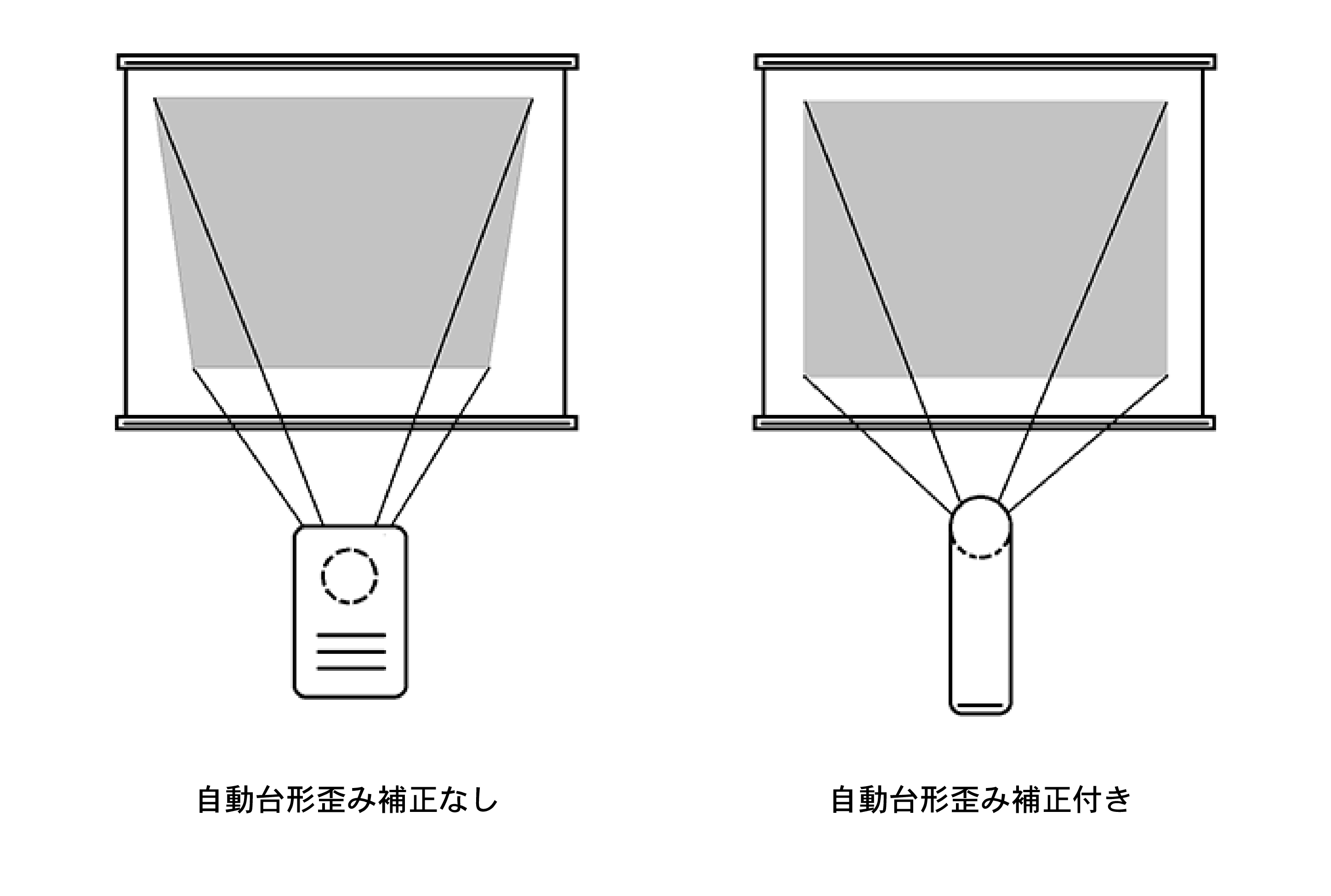 自動台形歪み補正なし

自動台形歪み補正付き