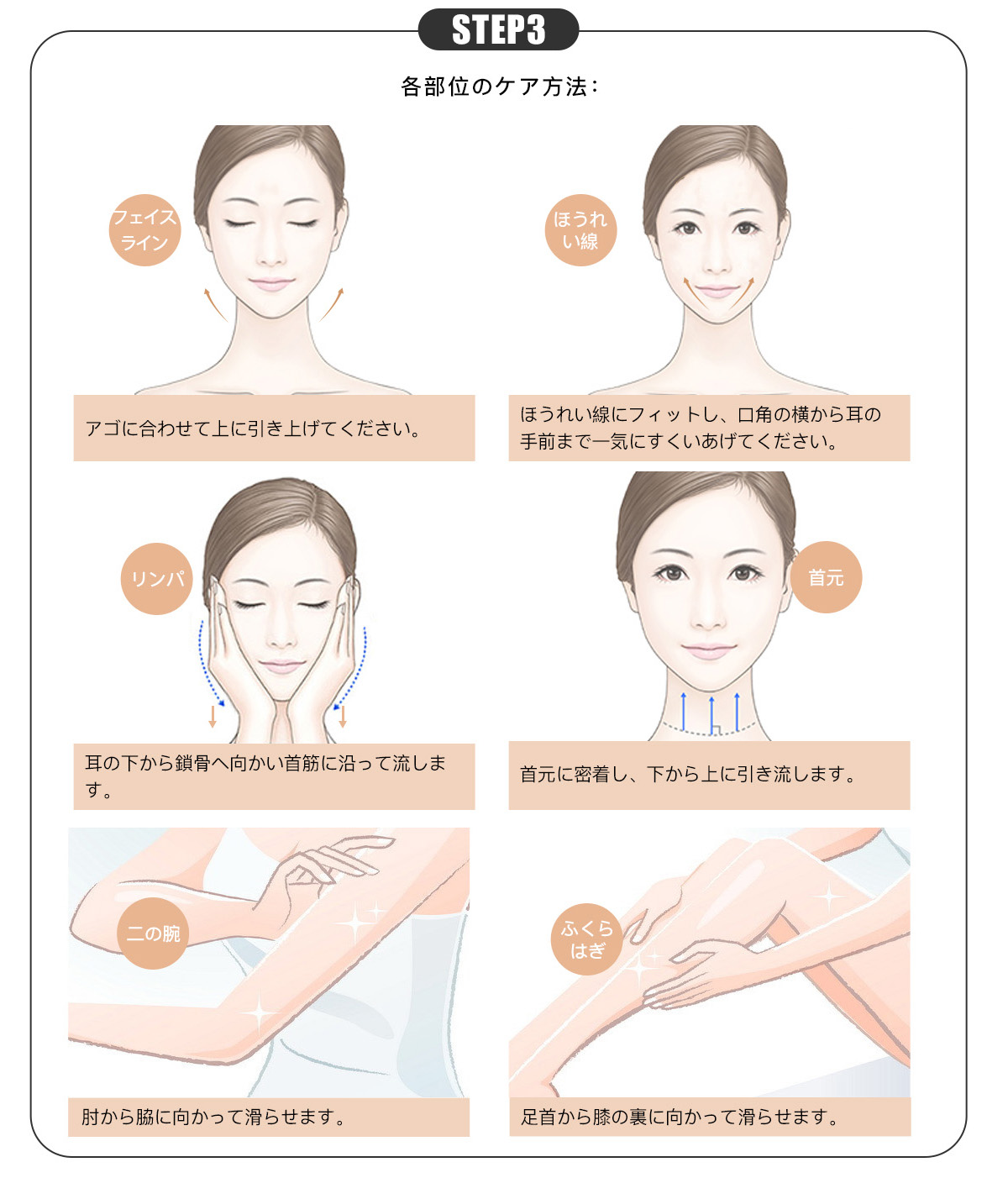 STEP3

各部位のケア方法：

フェイスライン

アゴに合わせて上に引き上げてください。

ほうれい線

ほうれい線にフィットし、口角の横から耳の手前まで一気にすくいあげてください。

リンパ

耳の下から鎖骨へ向かい首筋に沿って流します。

首元

首元に密着し、下から上に引き流します。

二の腕

肘から脇に向かって滑らせます。

ふくらはぎ

足首から膝の裏に向かって滑らせます。