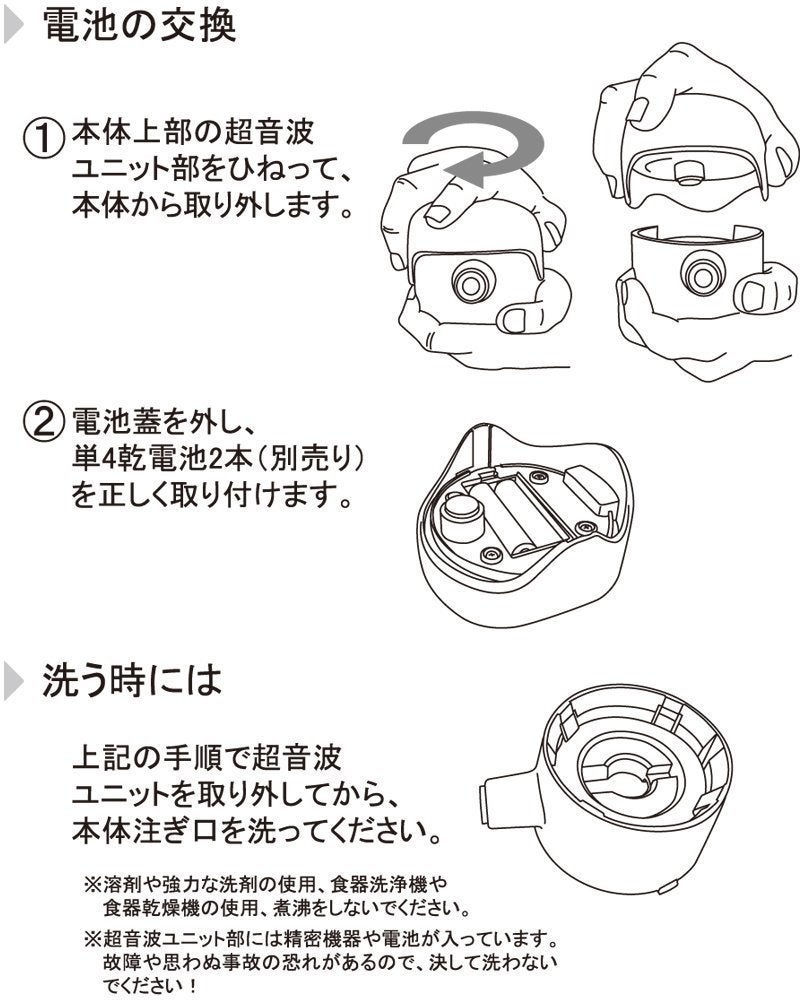 電池の交換

① 本体上部の超音波ユニット部をひねって、本体から取り外します。

② 電池蓋を外し、単4乾電池2本（別売り）を正しく取り付けます。

洗う時には

上記の手順で超音波ユニットを取り外してから、本体注ぎ口を洗ってください。

※溶剤や強力な洗剤の使用、食器洗浄機や食器乾燥機の使用、煮沸をしないでください。

※超音波ユニット部には精密機器や電池が入っています。故障や思わぬ事故の恐れがあるので、決して洗わないでください！