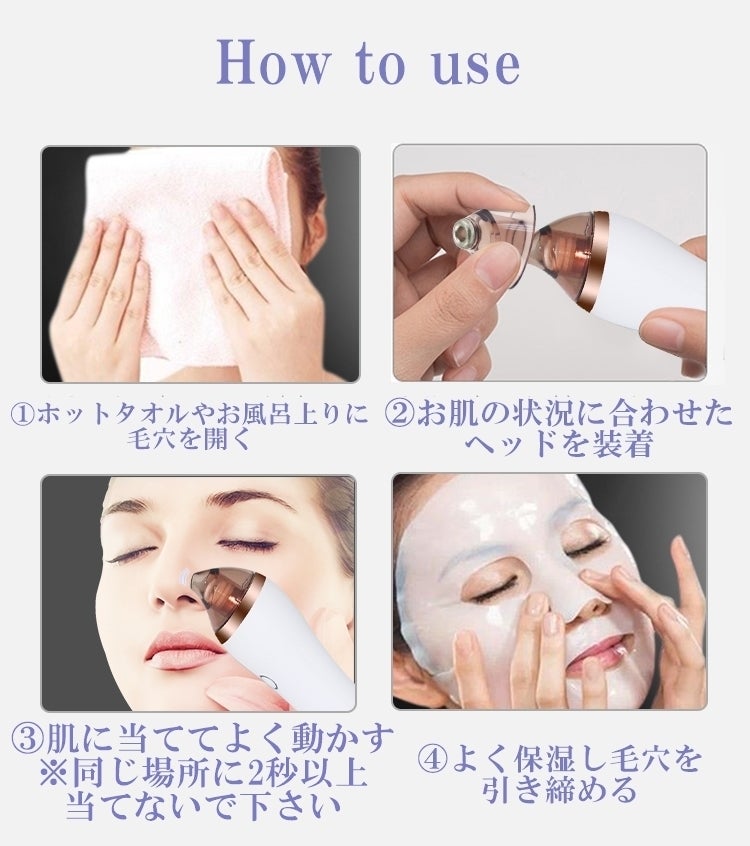 How to use

①ホットタオルやお風呂上りに毛穴を開く

②お肌の状況に合わせたヘッドを装着

③肌に当ててよく動かす
※同じ場所に2秒以上当てないで下さい

④よく保湿し毛穴を引き締める