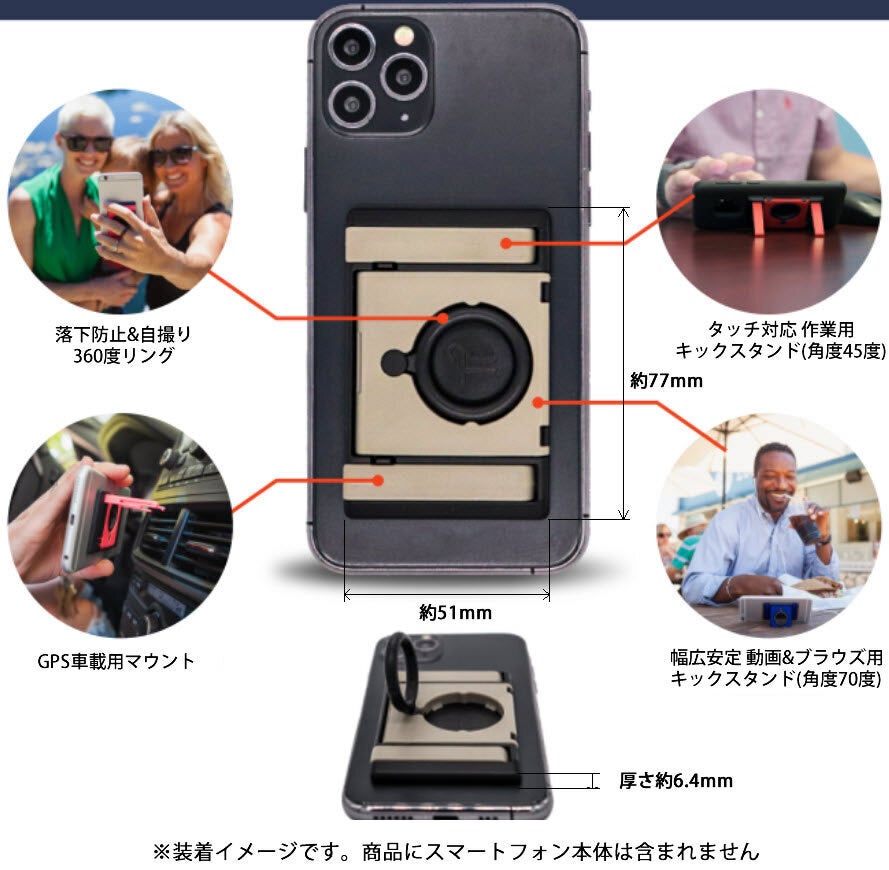 落下防止&自撮り
360度リング

タッチ対応 作業用
キックスタンド(角度45度)

約77mm

GPS車載用マウント

約51mm

幅広安定 動画&ブラウズ用
キックスタンド(角度70度)

厚さ約6.4mm

※装着イメージです。商品にスマートフォン本体は含まれません