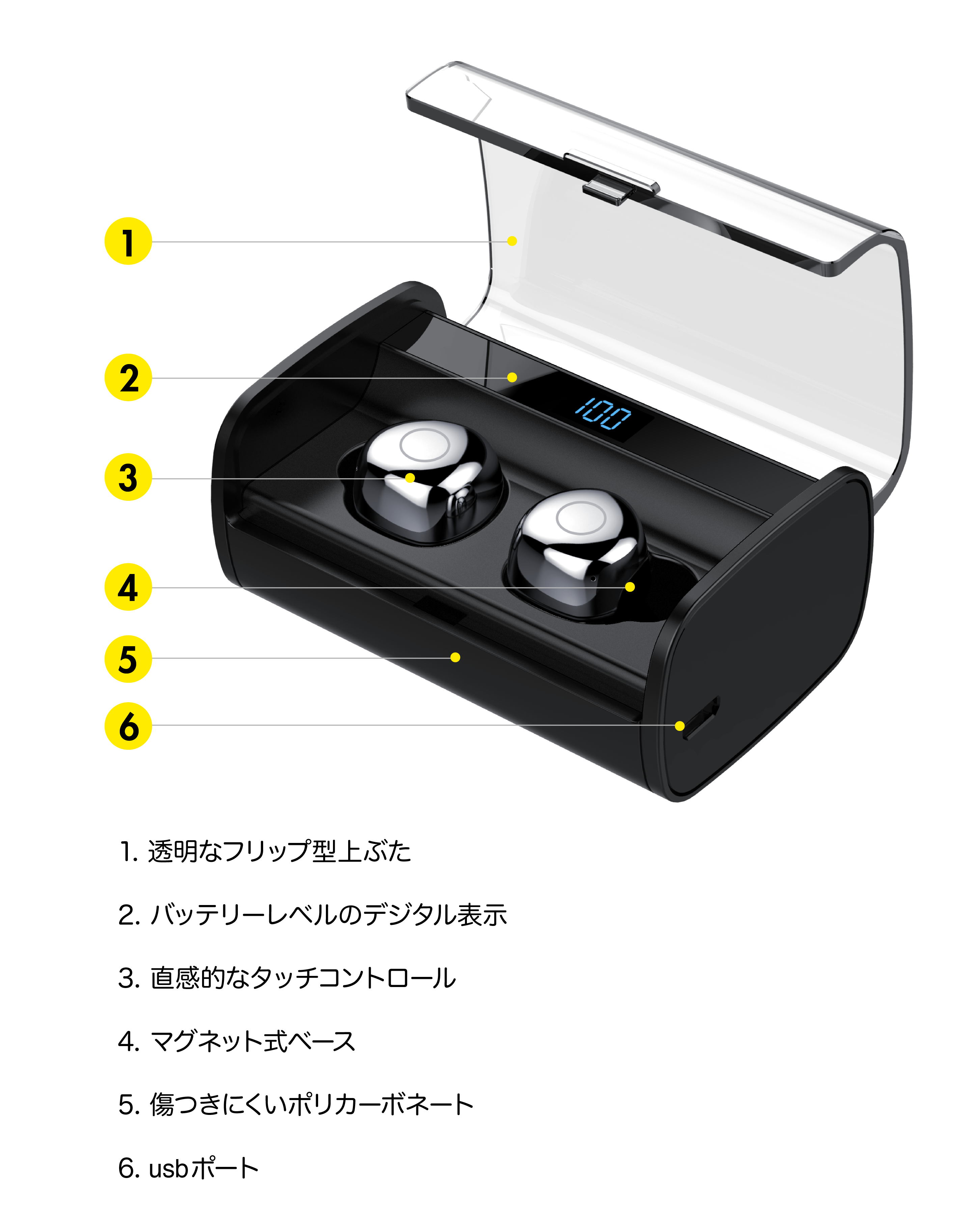 1

2

100

3

4

5

6

1. 透明なフリップ型上ぶた

2. バッテリーレベルのデジタル表示

3. 直感的なタッチコントロール

4. マグネット式ベース

5. 傷つきにくいポリカーボネート

6. usbポート